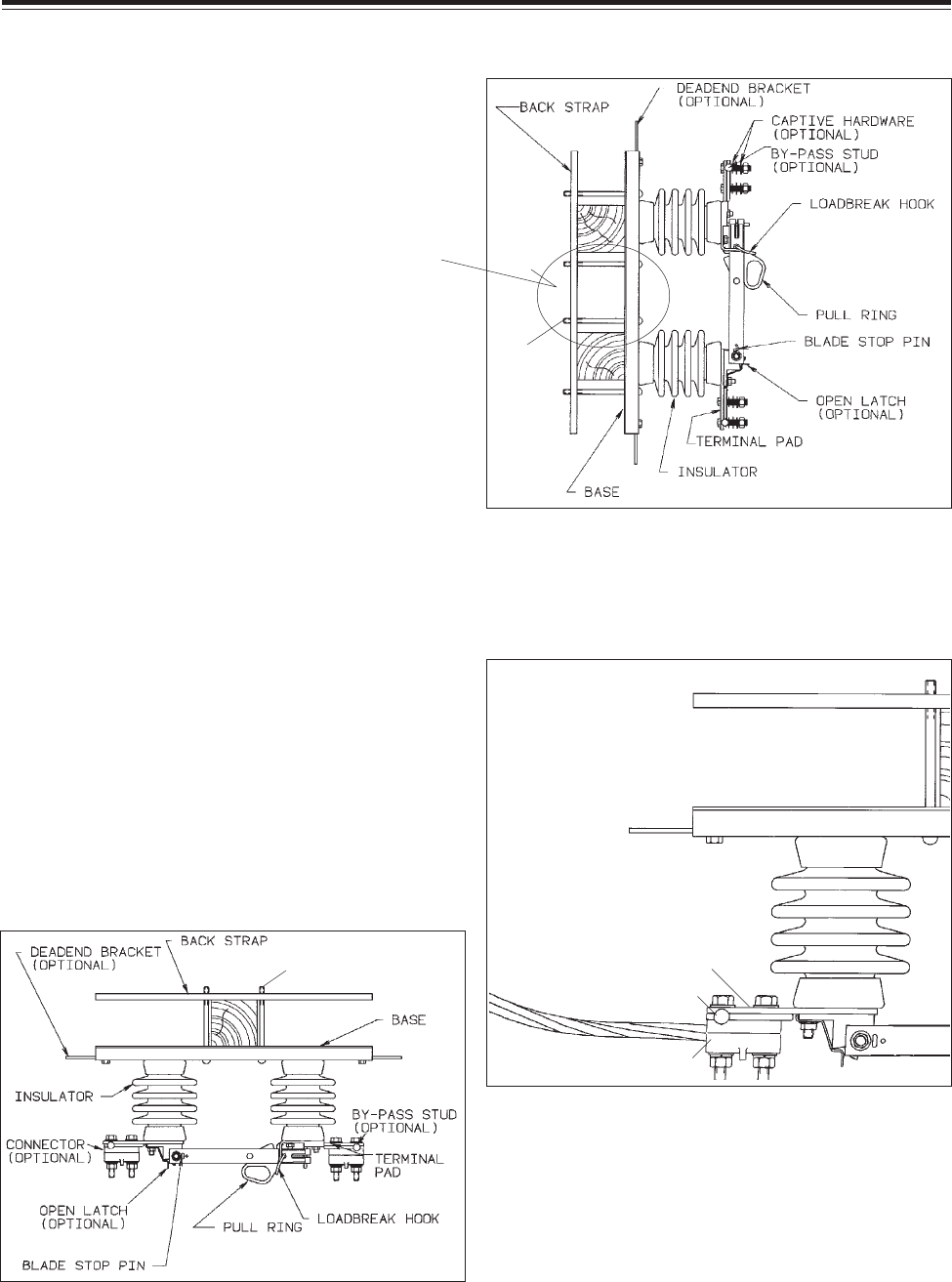 BACK STRAP

DEADEND BRACKET (OPTIONAL)

CAPTIVE HARDWARE (OPTIONAL)

BY-PASS STUD (OPTIONAL)

LOADBREAK HOOK

PULL RING

BLADE STOP PIN

OPEN LATCH (OPTIONAL)

TERMINAL PAD

INSULATOR

BASE

DEADEND BRACKET (OPTIONAL)

BACK STRAP

BASE

INSULATOR

BY-PASS STUD (OPTIONAL)

CONNECTOR (OPTIONAL)

TERMINAL PAD

OPEN LATCH (OPTIONAL)

PULL RING

LOADBREAK HOOK

BLADE STOP PIN