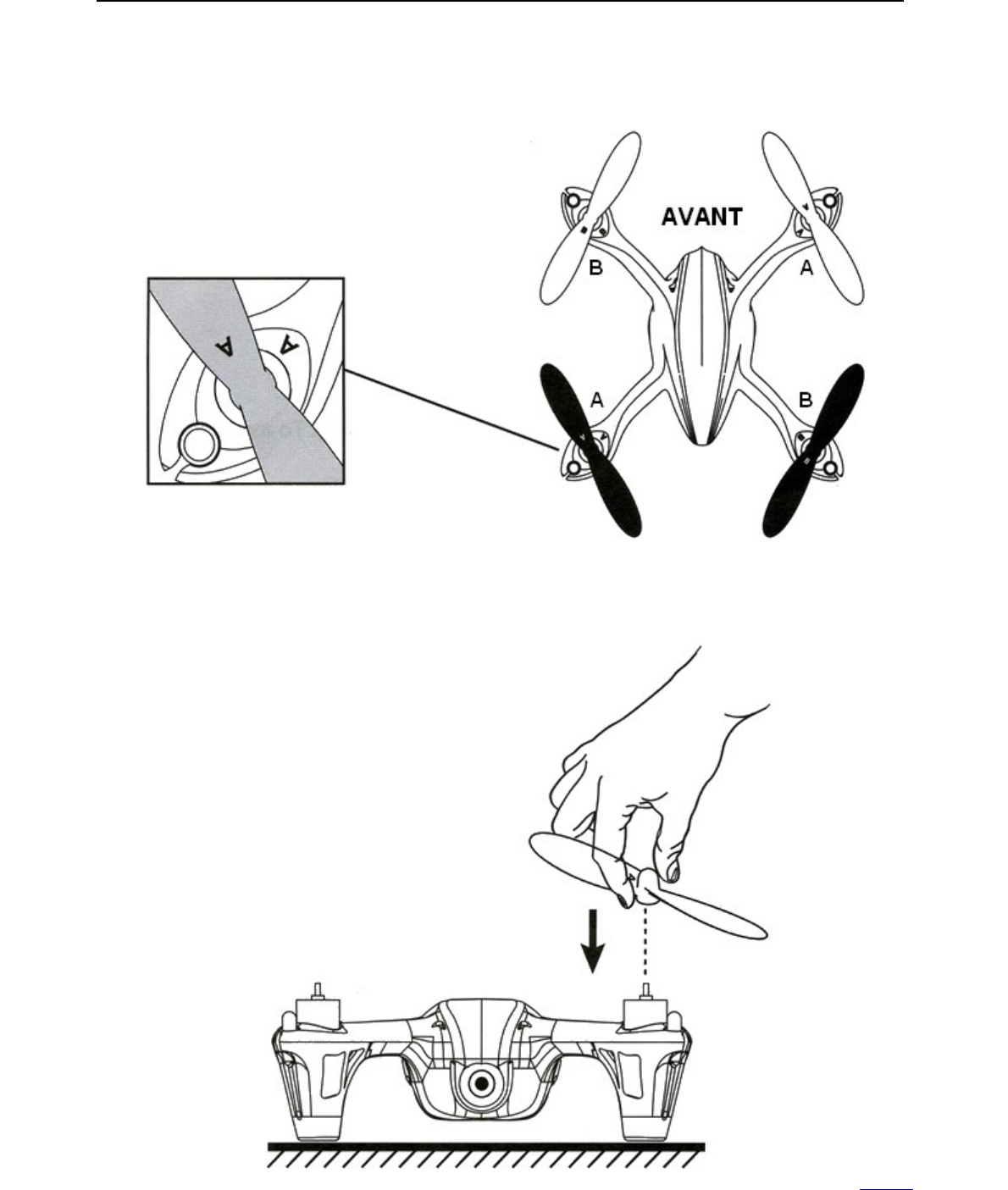 AVANT

B

A

A

B

A

A