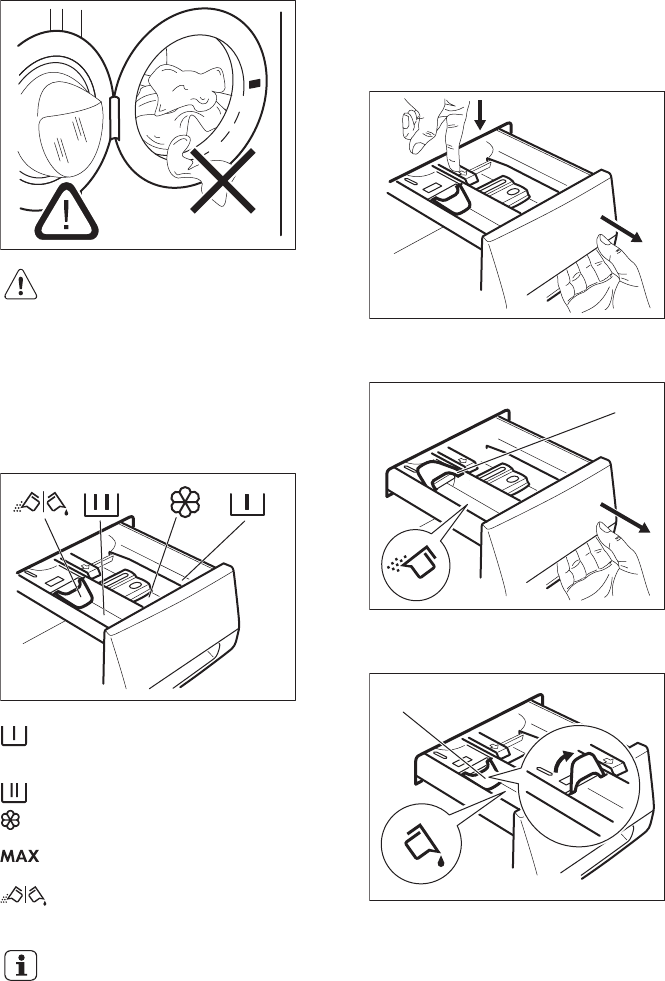 MAX