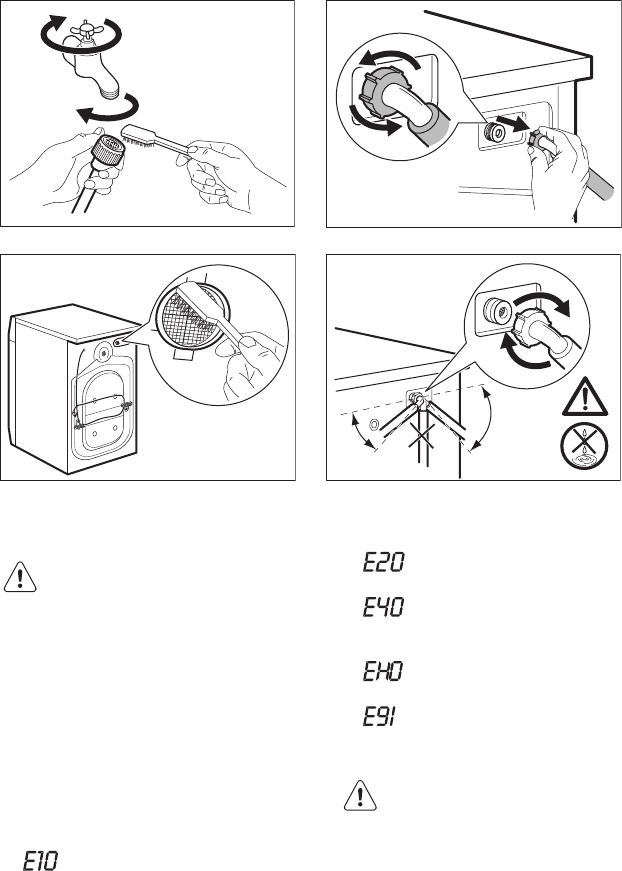 E20

E40

EH0

E91

E10