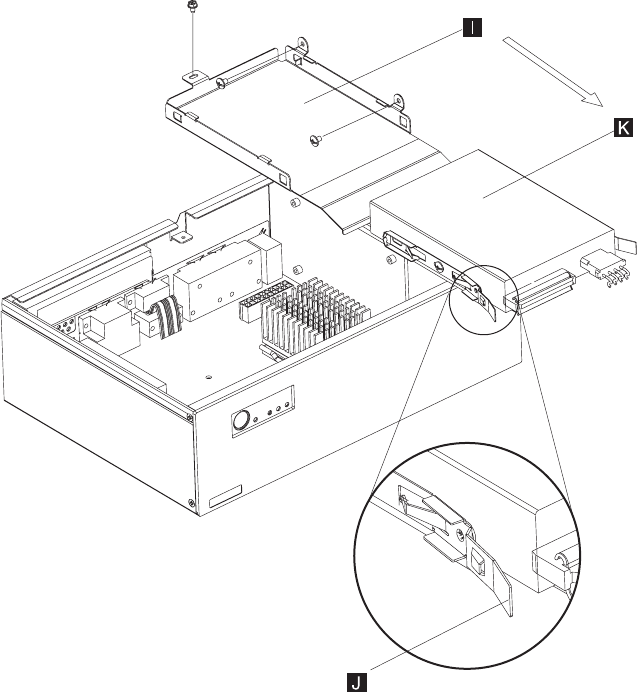 I

K

J