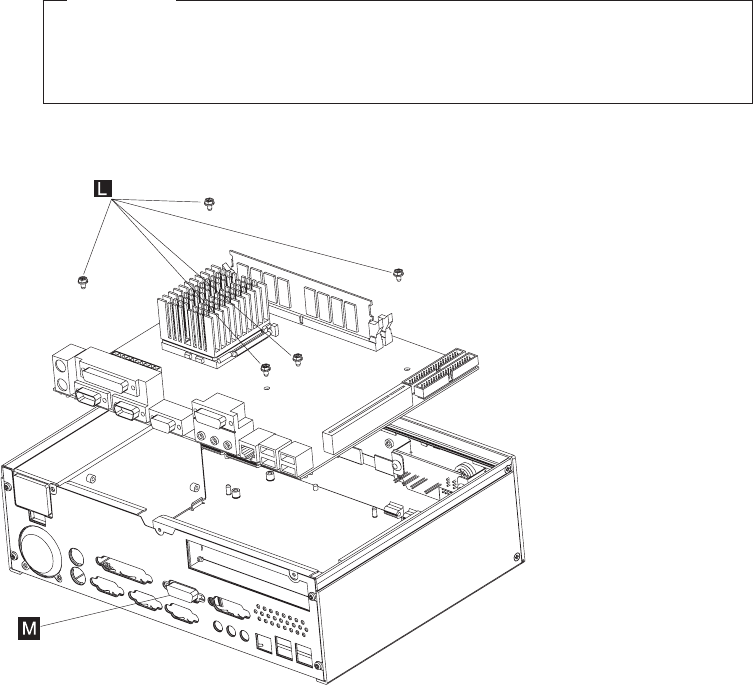 L

M