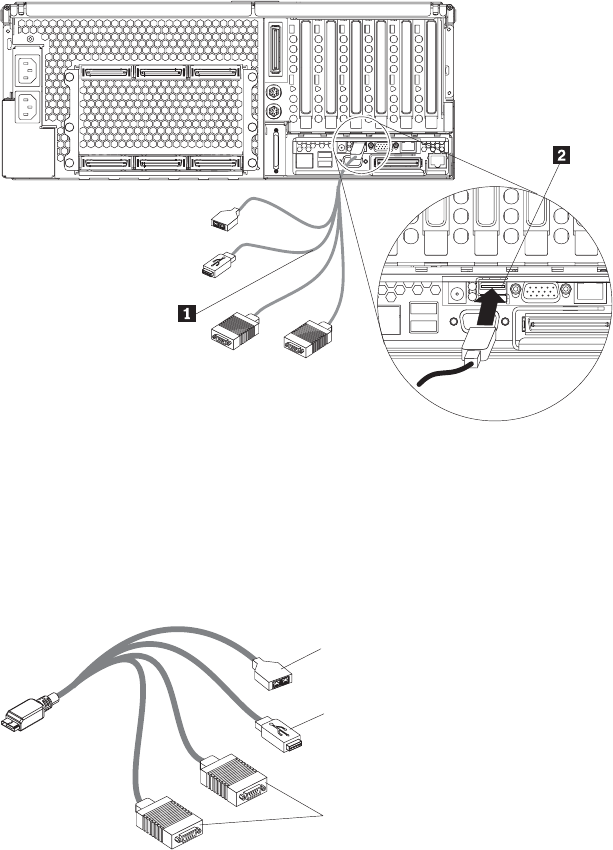 2

1