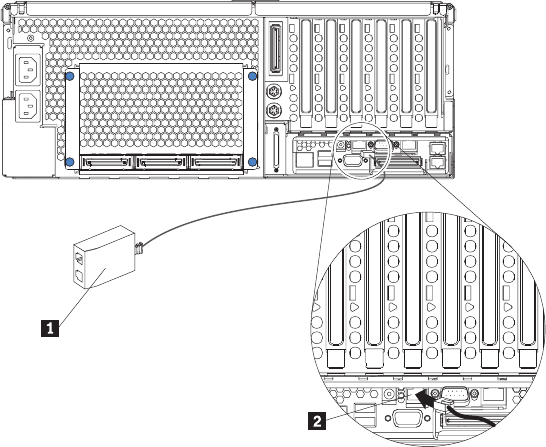 1

2