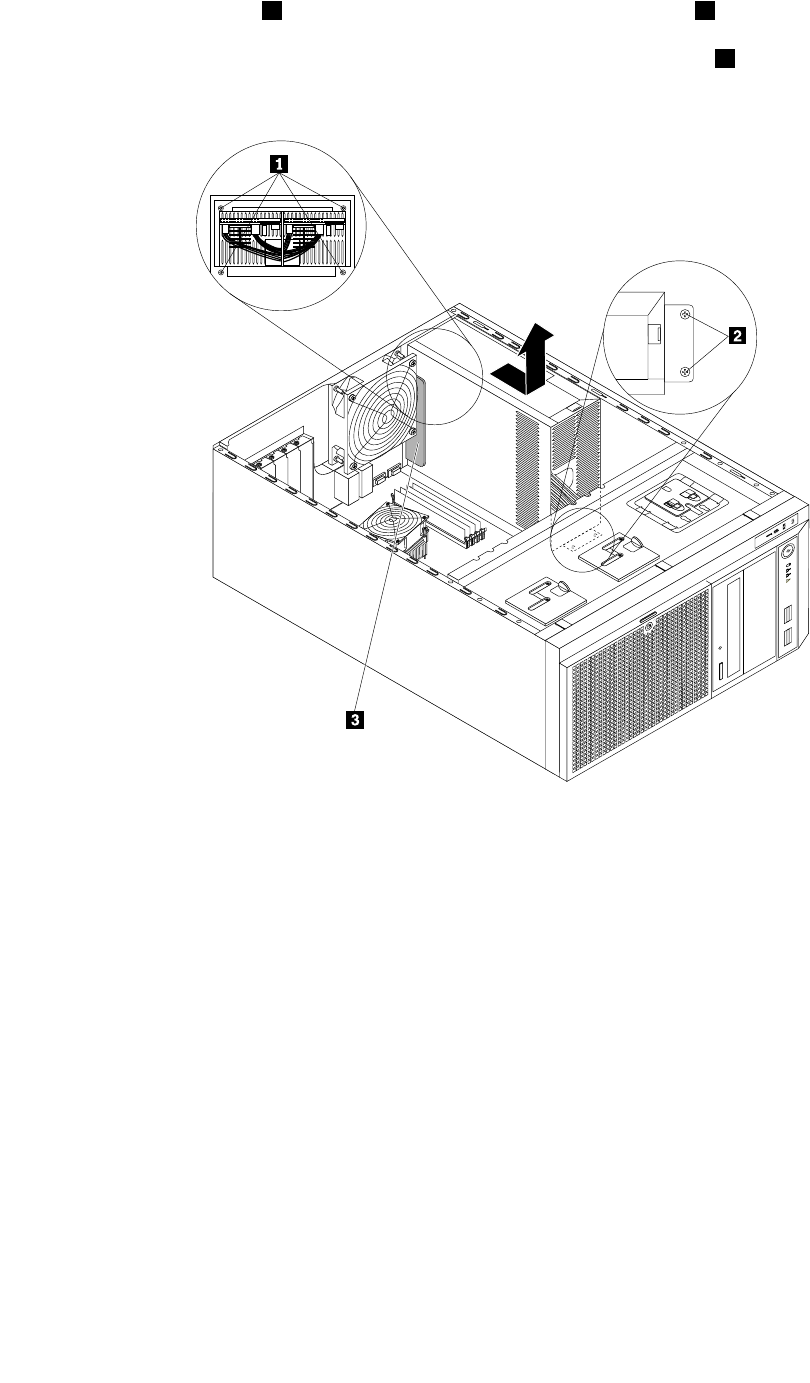 1

2

3