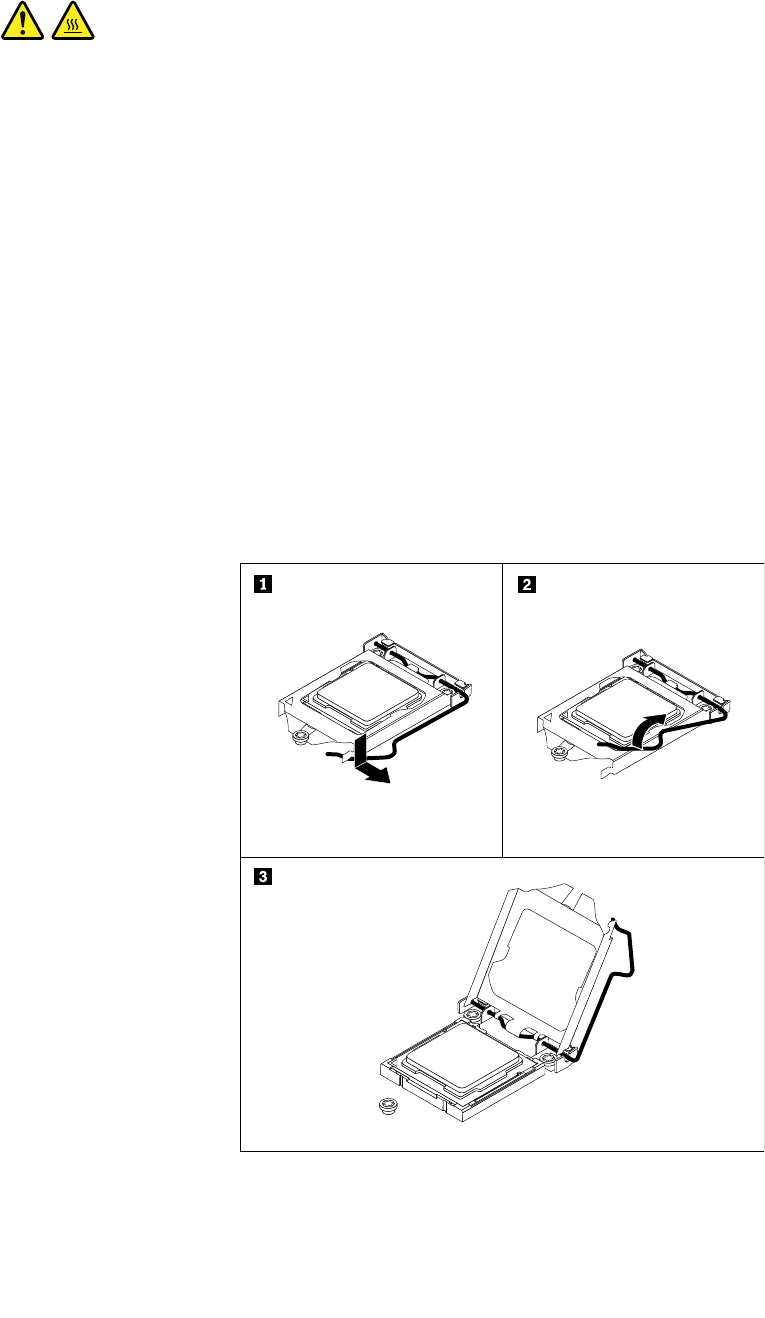 1

2

3