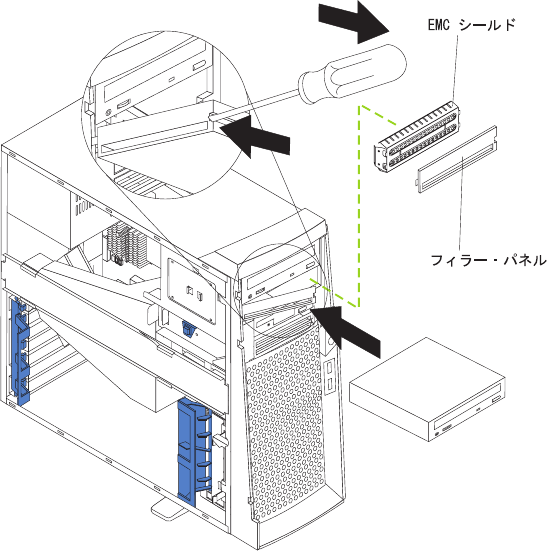 EMC シールド

フィラー・パネル