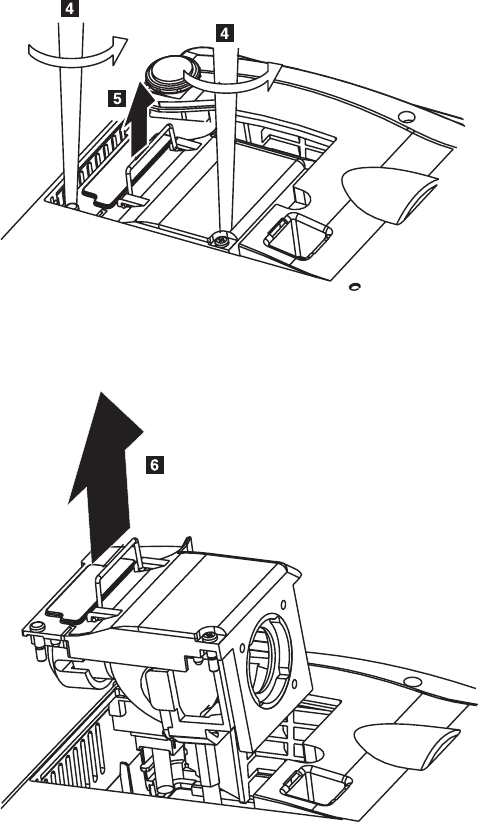 4
4
5
6