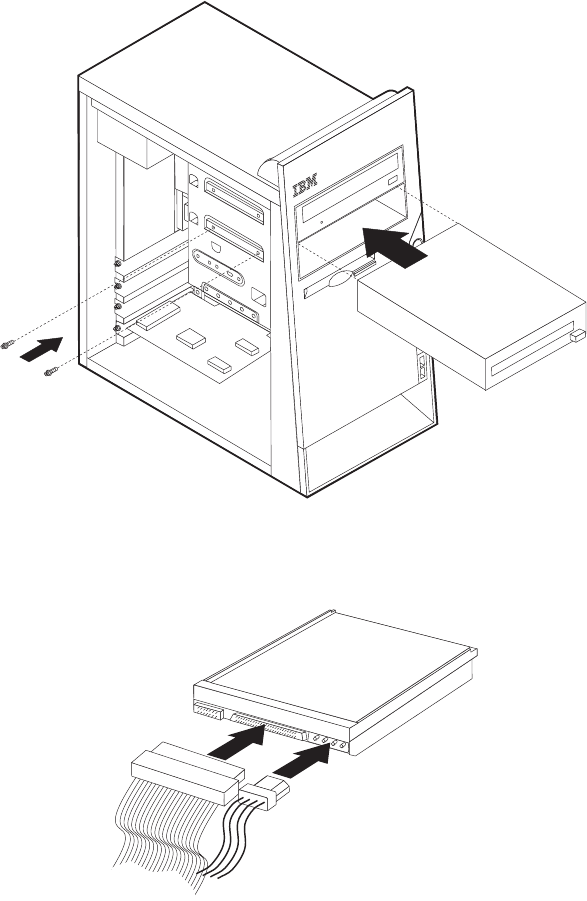 IBM