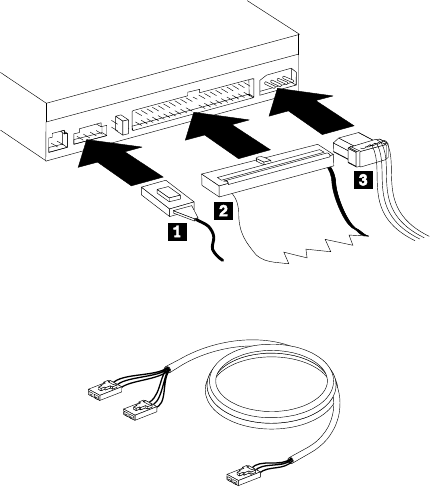 1
2
3