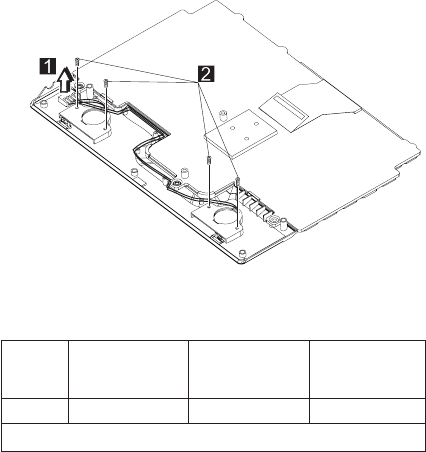 1
2