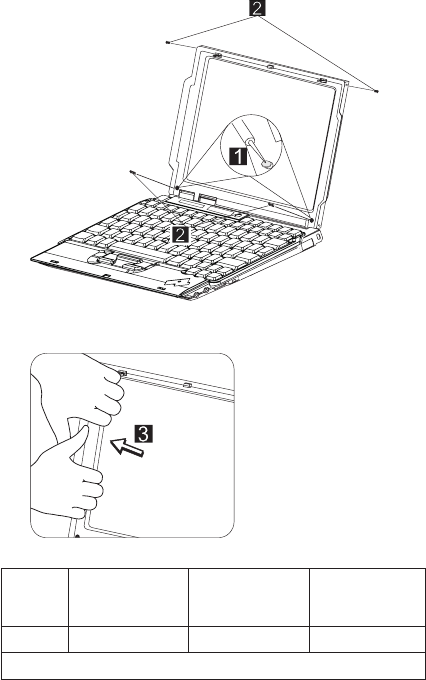 2

1

2

3