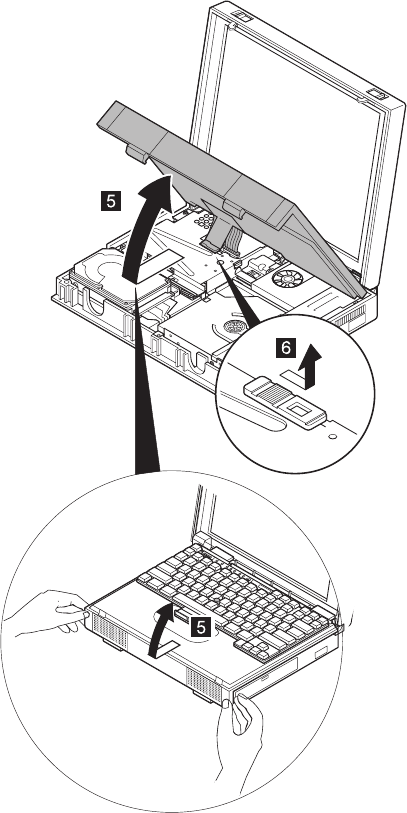 5

6

5