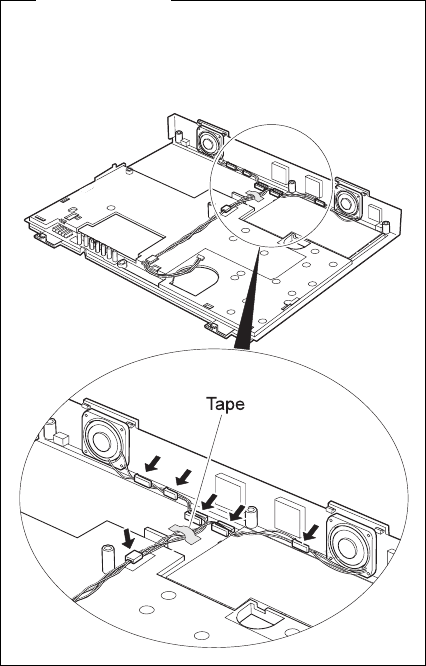 Tape