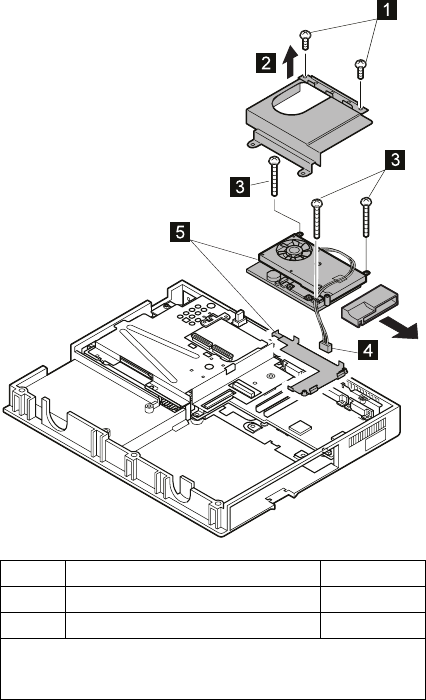 1
2
3
3
5
4