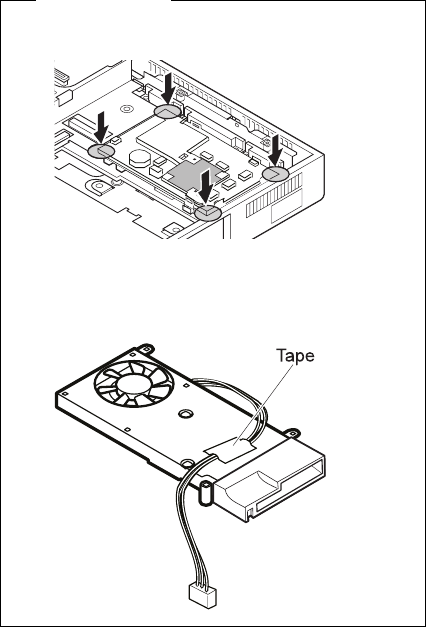 Tape