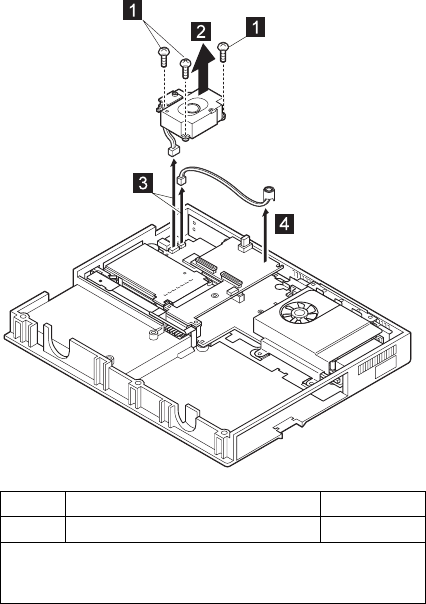 1
2
1
3
4