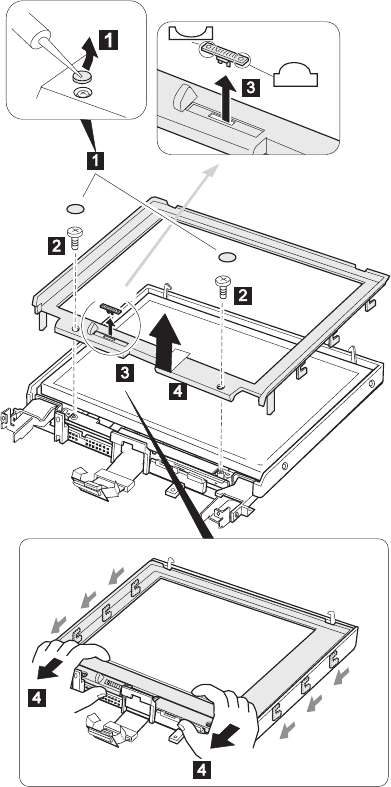 1
3
1
2
2
3
4
4
4