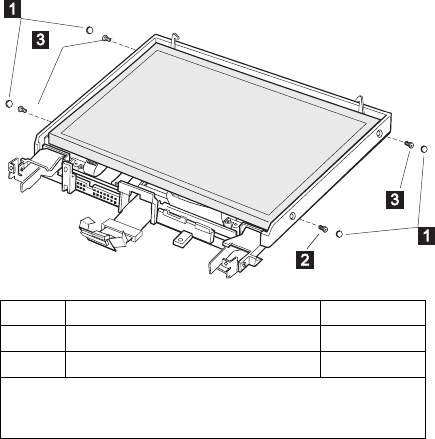 1
3
3
1
2