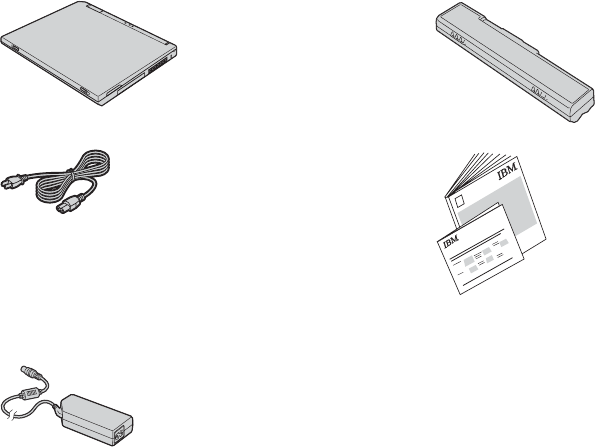 IBM
IBM