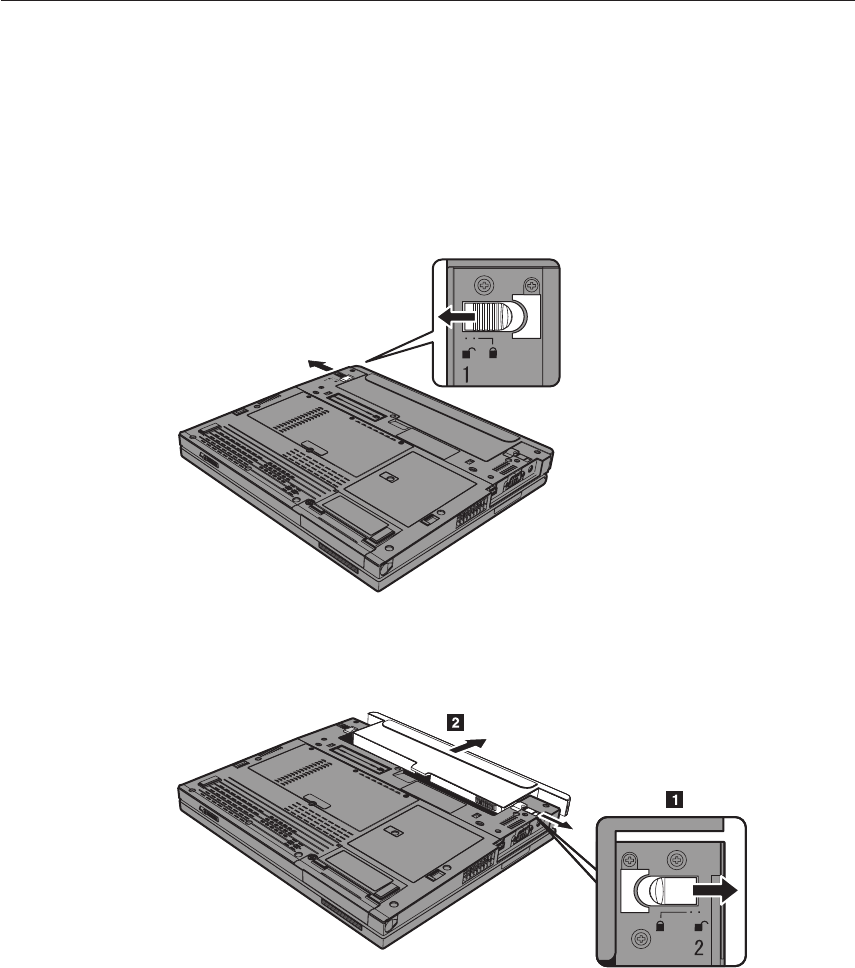 1

2

1

2