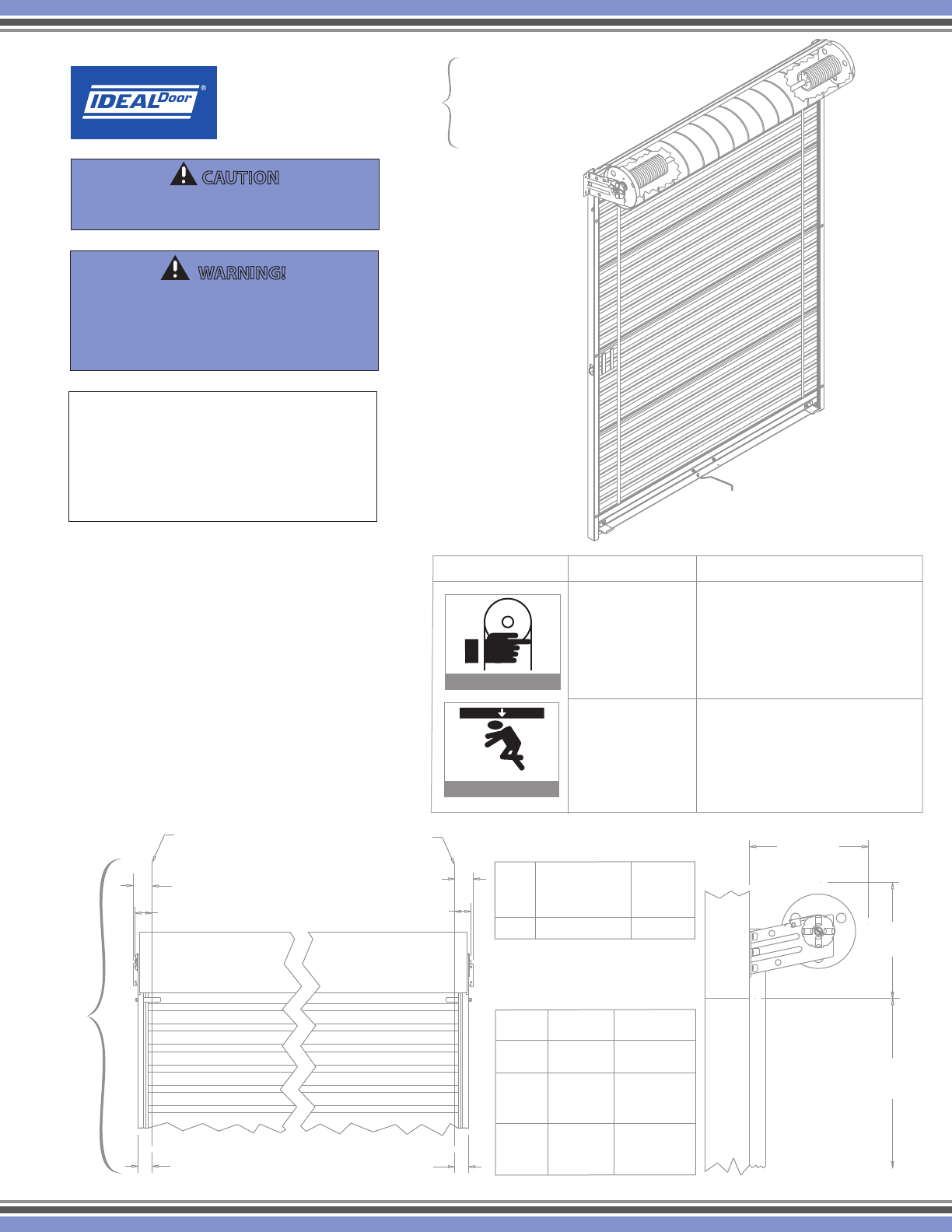 IDEAL Door®

CAUTION

WARNING!