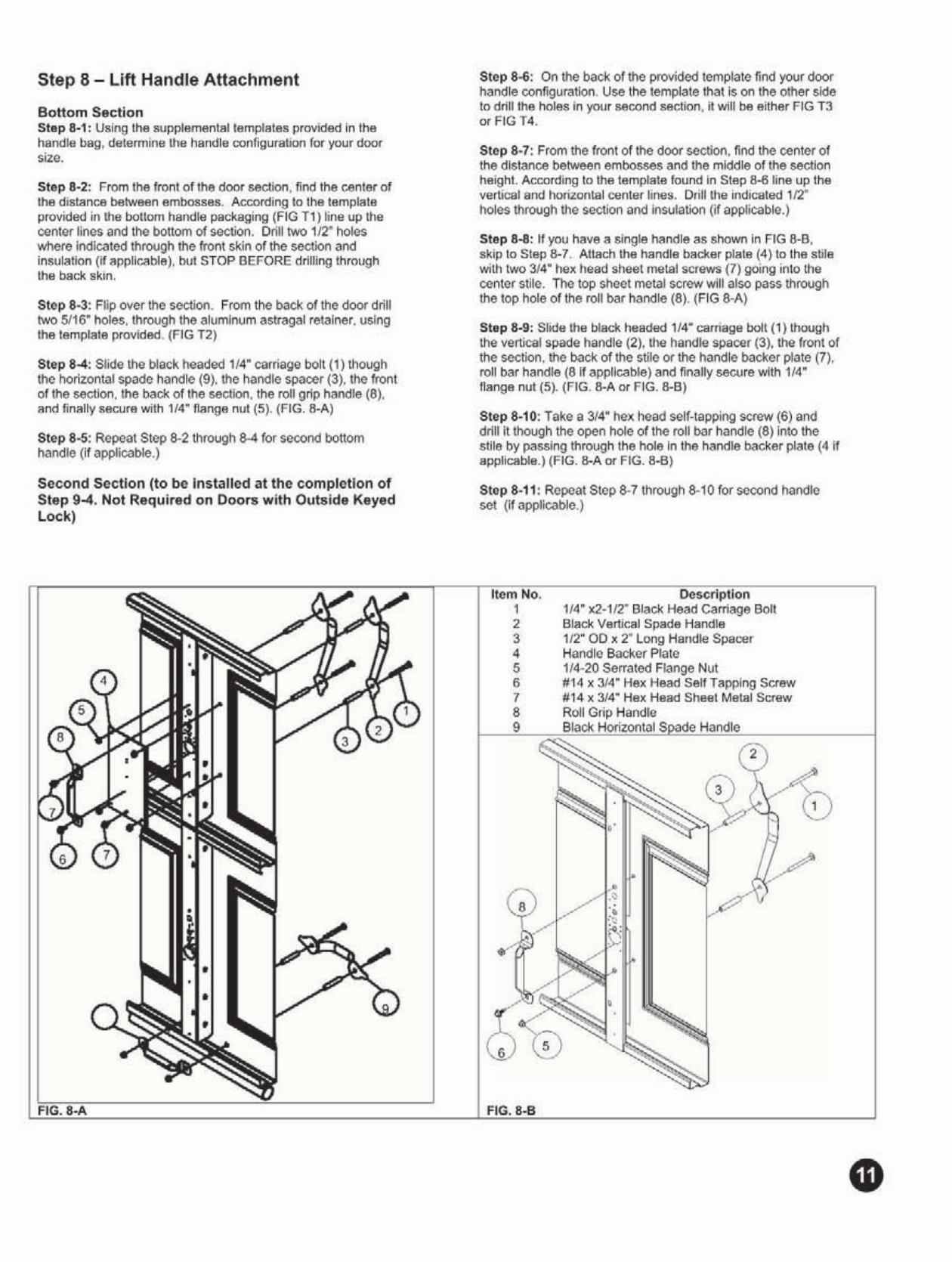 Step 8 – Lift Handle Attachment

Bottom Section
Step 8-1: Using the supplemental templates provided in the handle bag, determine the handle configuration for your door size.

Step 8-2: From the front of the door section, find the center of the distance between embosses. According to the template provided in the bottom handle packaging (FIG T1) line up the center lines and the bottom of section. Drill two 1/2" holes where indicated through the front skin of the section and insulation (if applicable), but STOP BEFORE drilling through the back skin.

Step 8-3: Flip over the section. From the back of the door drill two 5/16" holes, through the aluminum astragal retainer, using the template provided. (FIG T2)

Step 8-4: Slide the black headed 1/4" carriage bolt (1) though the horizontal spade handle (9), the handle spacer (3), the front of the section, the back of the section, the roll grip handle (8), and finally secure with 1/4" flange nut (5). (FIG. 8-A)

Step 8-5: Repeat Step 8-2 through 8-4 for second bottom handle (if applicable.)

Second Section (to be installed at the completion of Step 9-4. Not Required on Doors with Outside Keyed Lock)

Step 8-6: On the back of the provided template find your door handle configuration. Use the template that is on the other side to drill the holes in your second section, it will be either FIG T3 or FIG T4.

Step 8-7: From the front of the door section, find the center of the distance between embosses and the middle of the section height. According to the template found in Step 8-6 line up the vertical and horizontal center lines. Drill the indicated 1/2" holes through the section and insulation (if applicable.)

Step 8-8: If you have a single handle as shown in FIG 8-B, skip to Step 8-7. Attach the handle backer plate (4) to the stile with two 3/4" hex head sheet metal screws (7) going into the center stile. The top sheet metal screw will also pass through the top hole of the roll bar handle (8). (FIG 8-A)

Step 8-9: Slide the black headed 1/4" carriage bolt (1) though the vertical spade handle (2), the handle spacer (3), the front of the section, the back of the stile or the handle backer plate (7), roll bar handle (8 if applicable) and finally secure with 1/4" flange nut (5). (FIG. 8-A or FIG. 8-B)

Step 8-10: Take a 3/4" hex head self-tapping screw (6) and drill it though the open hole of the roll bar handle (8) into the stile by passing through the hole in the handle backer plate (4 if applicable.) (FIG. 8-A or FIG. 8-B)

Step 8-11: Repeat Step 8-7 through 8-10 for second handle set (if applicable.)

4
5
8
7
6
7
3
2
1
9
FIG. 8-A

| Item No. | Description |
|---|---|
| 1 | 1/4" x2-1/2" Black Head Carriage Bolt |
| 2 | Black Vertical Spade Handle |
| 3 | 1/2" OD x 2" Long Handle Spacer |
| 4 | Handle Backer Plate |
| 5 | 1/4-20 Serrated Flange Nut |
| 6 | #14 x 3/4" Hex Head Self Tapping Screw |
| 7 | #14 x 3/4" Hex Head Sheet Metal Screw |
| 8 | Roll Grip Handle |
| 9 | Black Horizontal Spade Handle |

2
3
1
8
6
5
FIG. 8-B

11