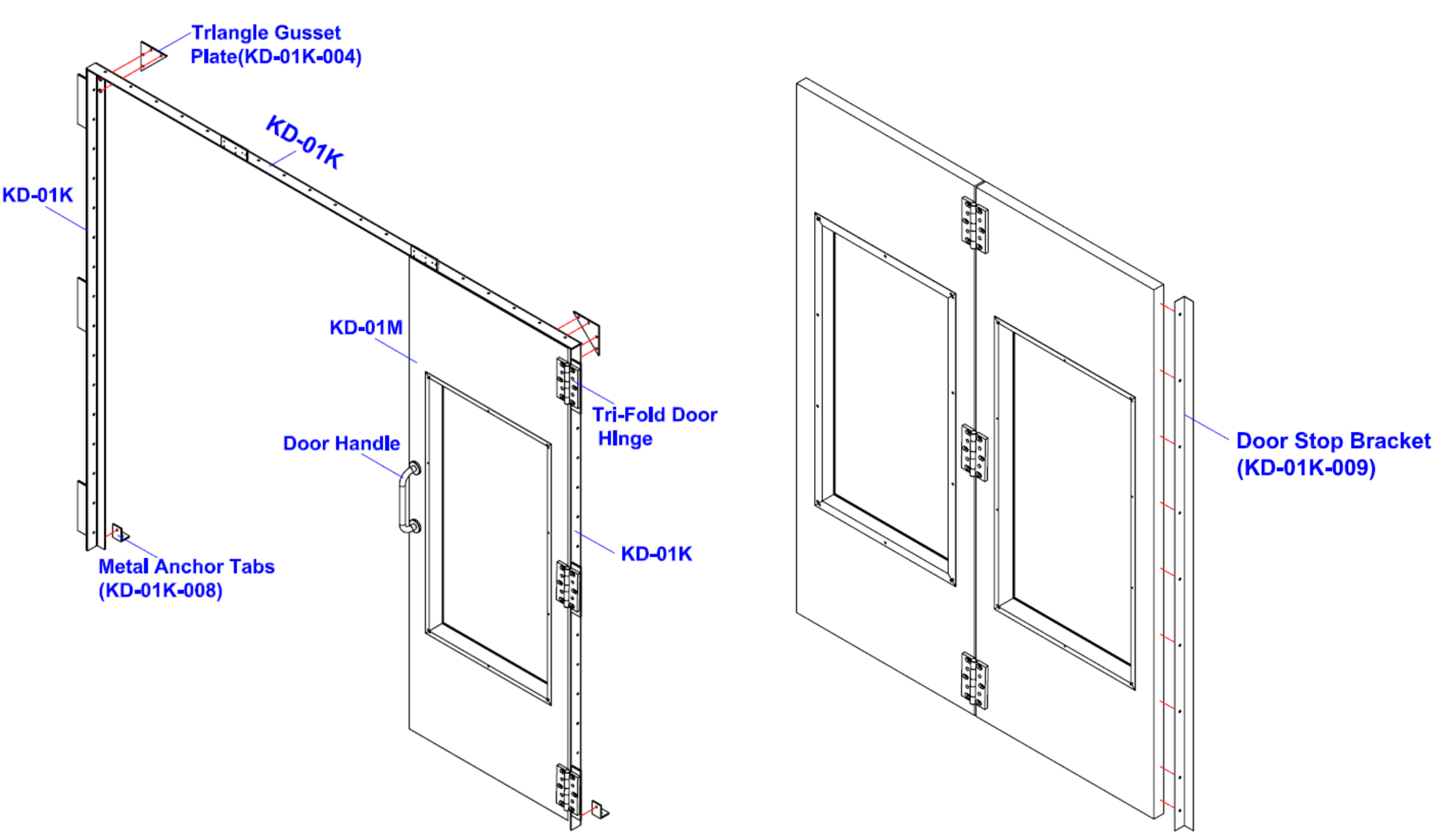 Triangle Gusset Plate(KD-01K-004)

KD-01K

KD-01K

KD-01M

Tri-Fold Door Hinge

Door Handle

KD-01K

Metal Anchor Tabs (KD-01K-008)

Door Stop Bracket (KD-01K-009)