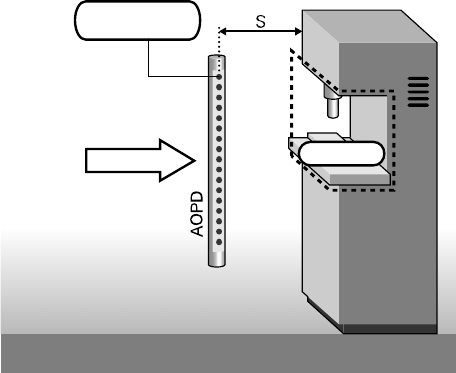 S

AOPD