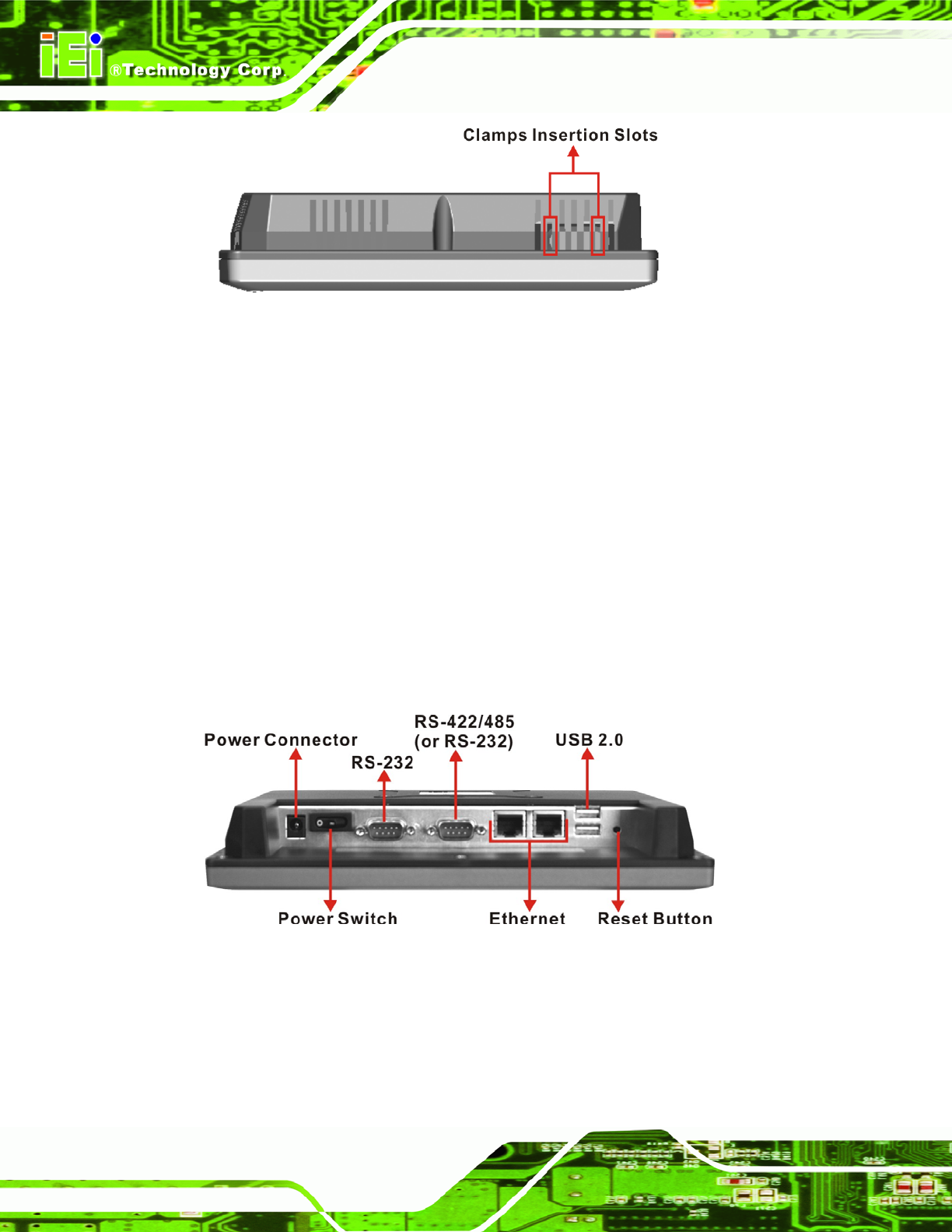 iEi ®Technology Corp.

Clamps Insertion Slots

Power Connector

RS-232

RS-422/485 (or RS-232)

USB 2.0

Power Switch

Ethernet

Reset Button