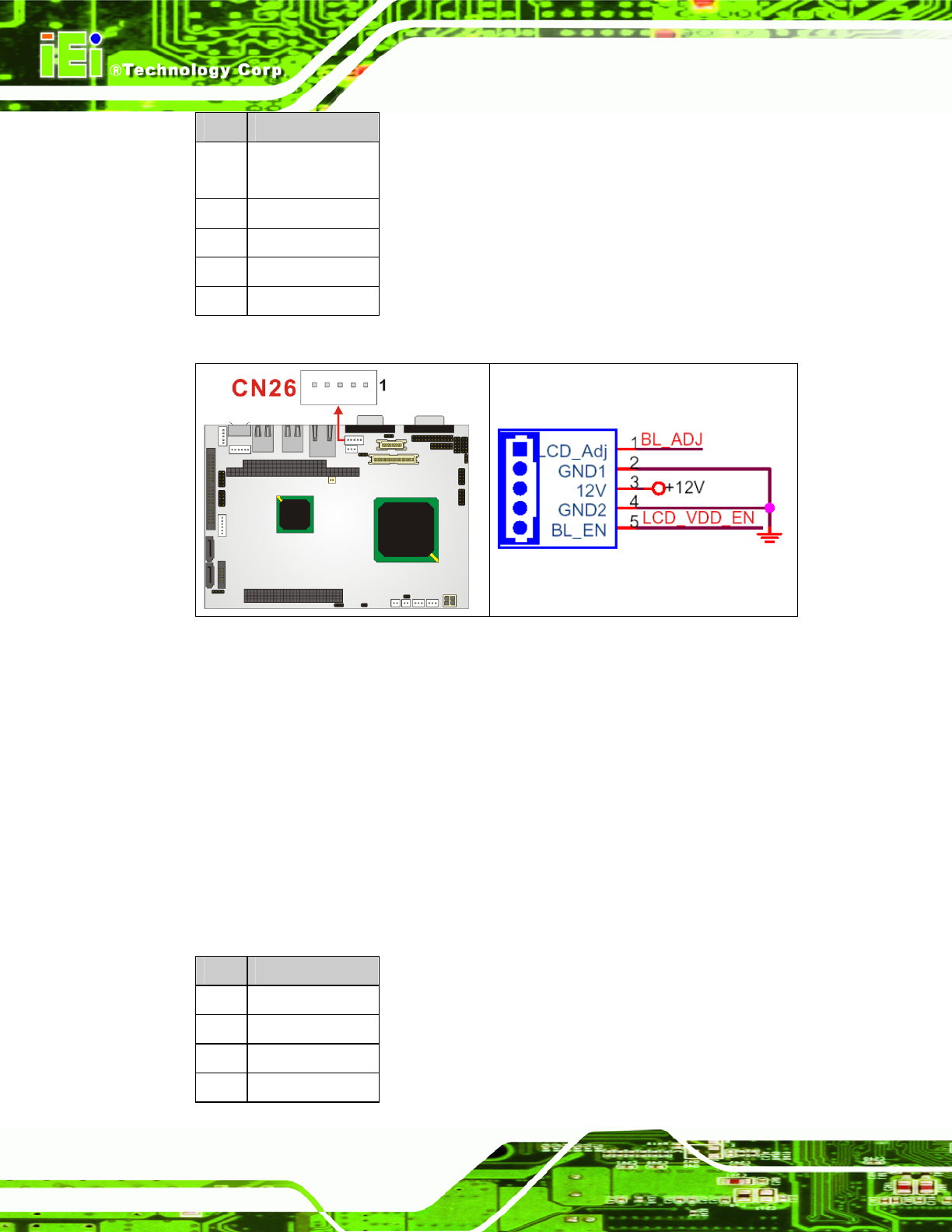 iEi ®Technology Corp.

CN26

1

LCD_Adj
GND1
12V
GND2
BL_EN

1 BL_ADJ
2
3 +12V
4
5 LCD_VDD_EN