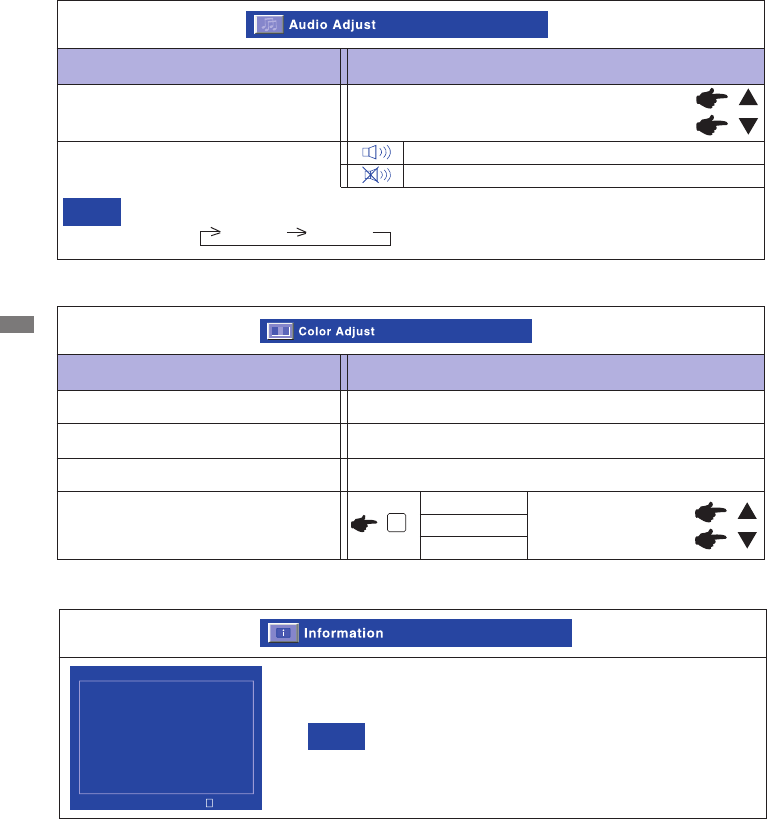 Audio Adjust

Color Adjust

Information