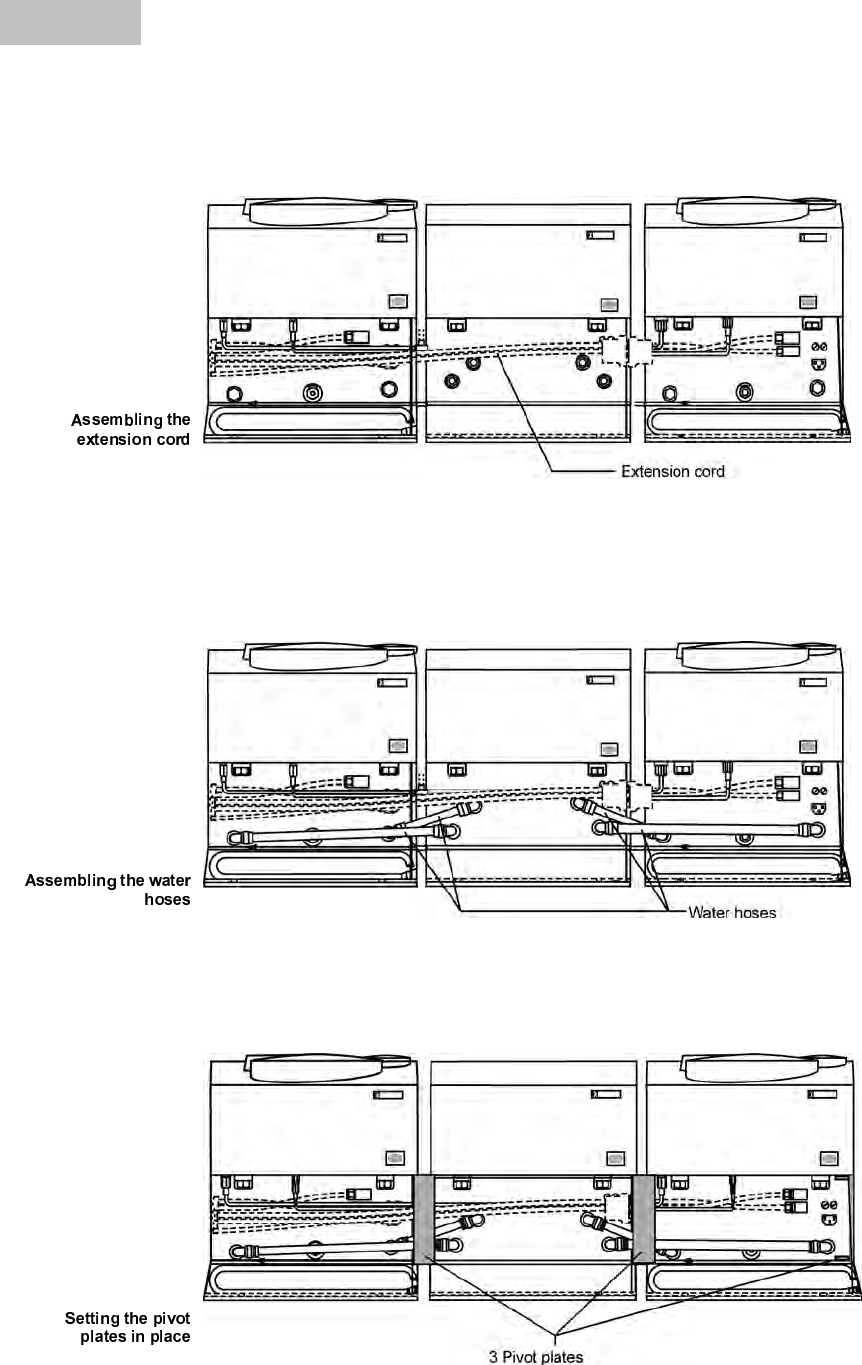 Assembling the extension cord

Extension cord

Assembling the water hoses

Water hoses

Setting the pivot plates in place

3 Pivot plates