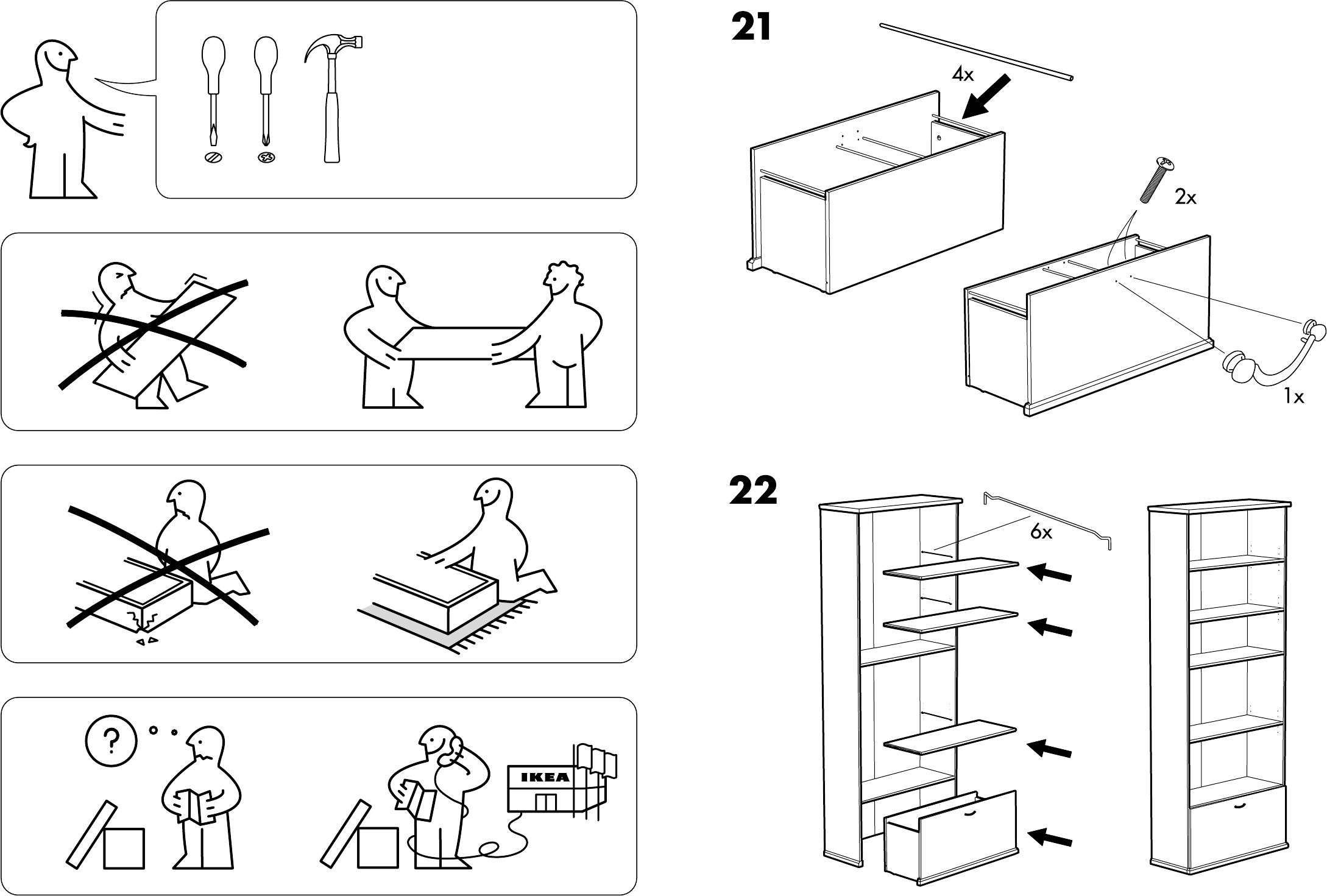 ?

IKEA

21

4x

2x

1x

22

6x