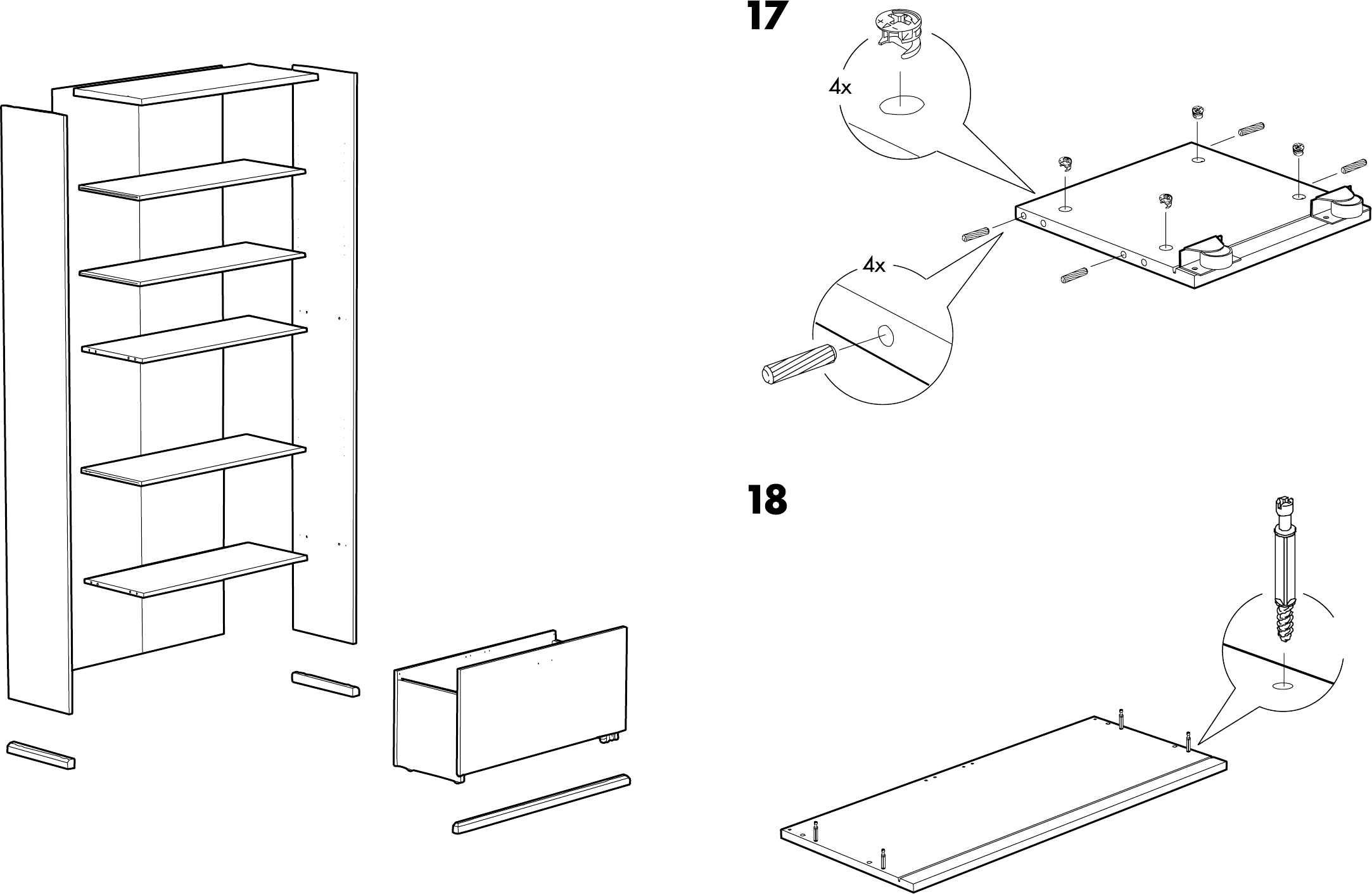 17

4x

4x

18