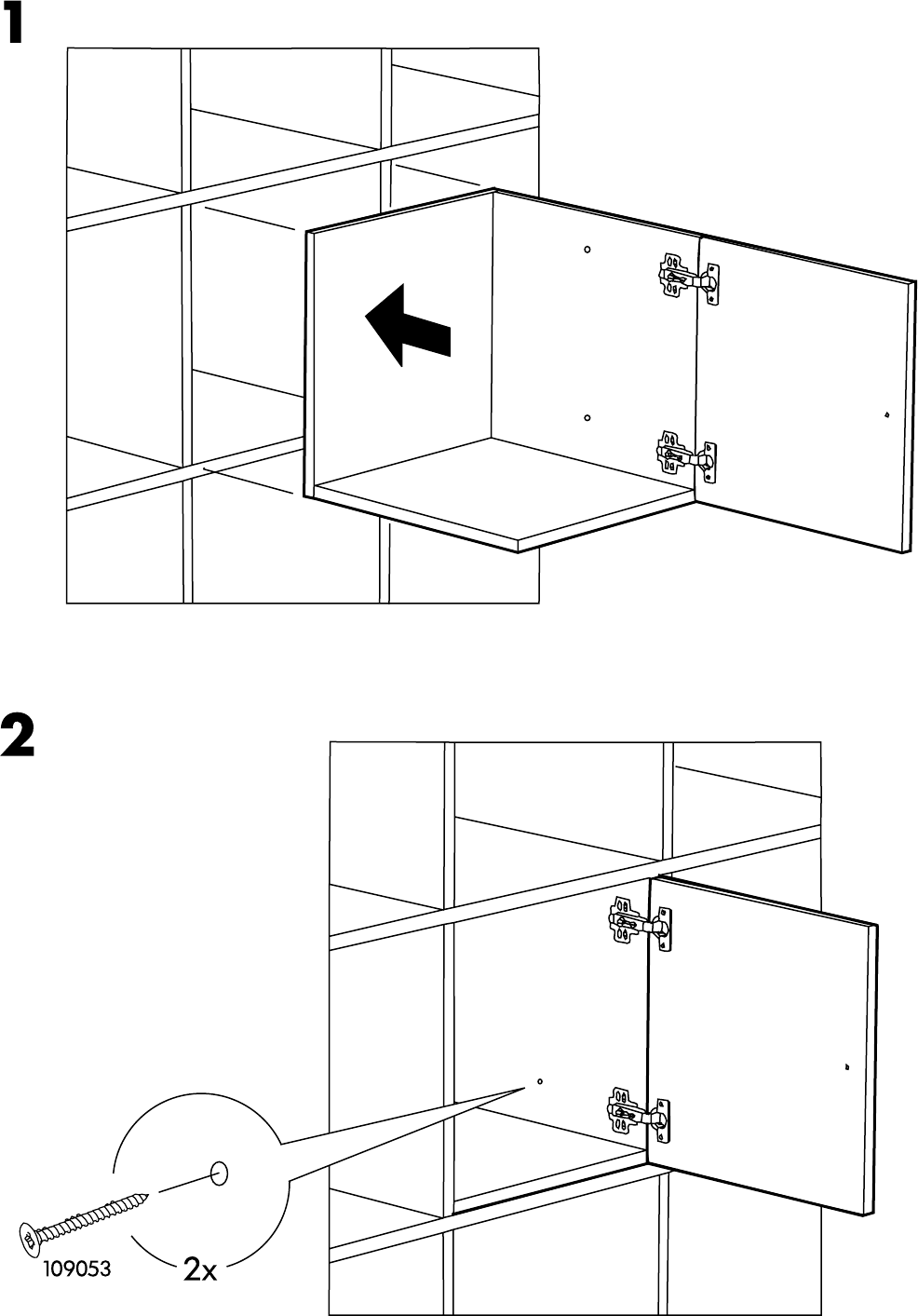 1

2

109053

2x