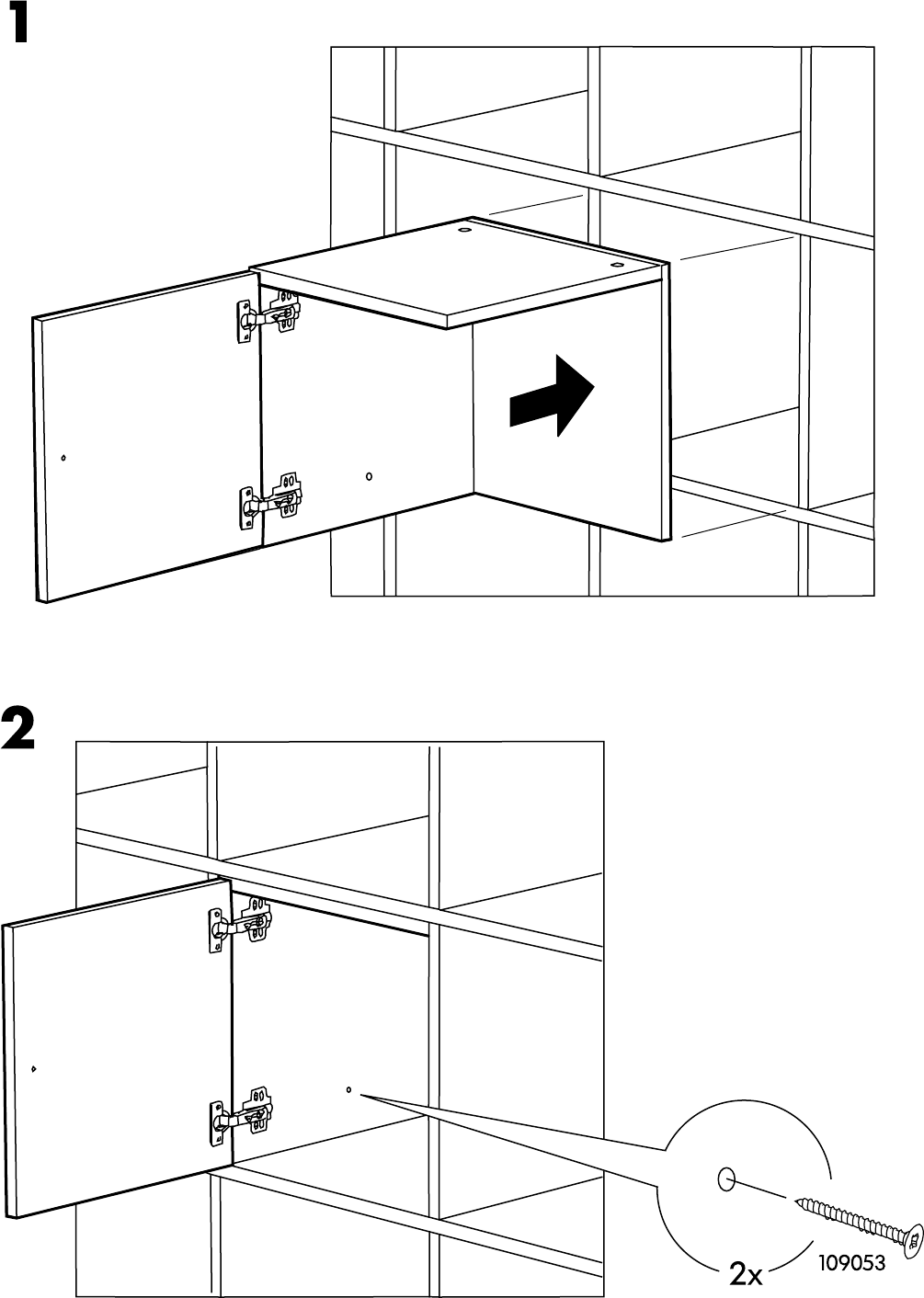 1

2

2x

109053