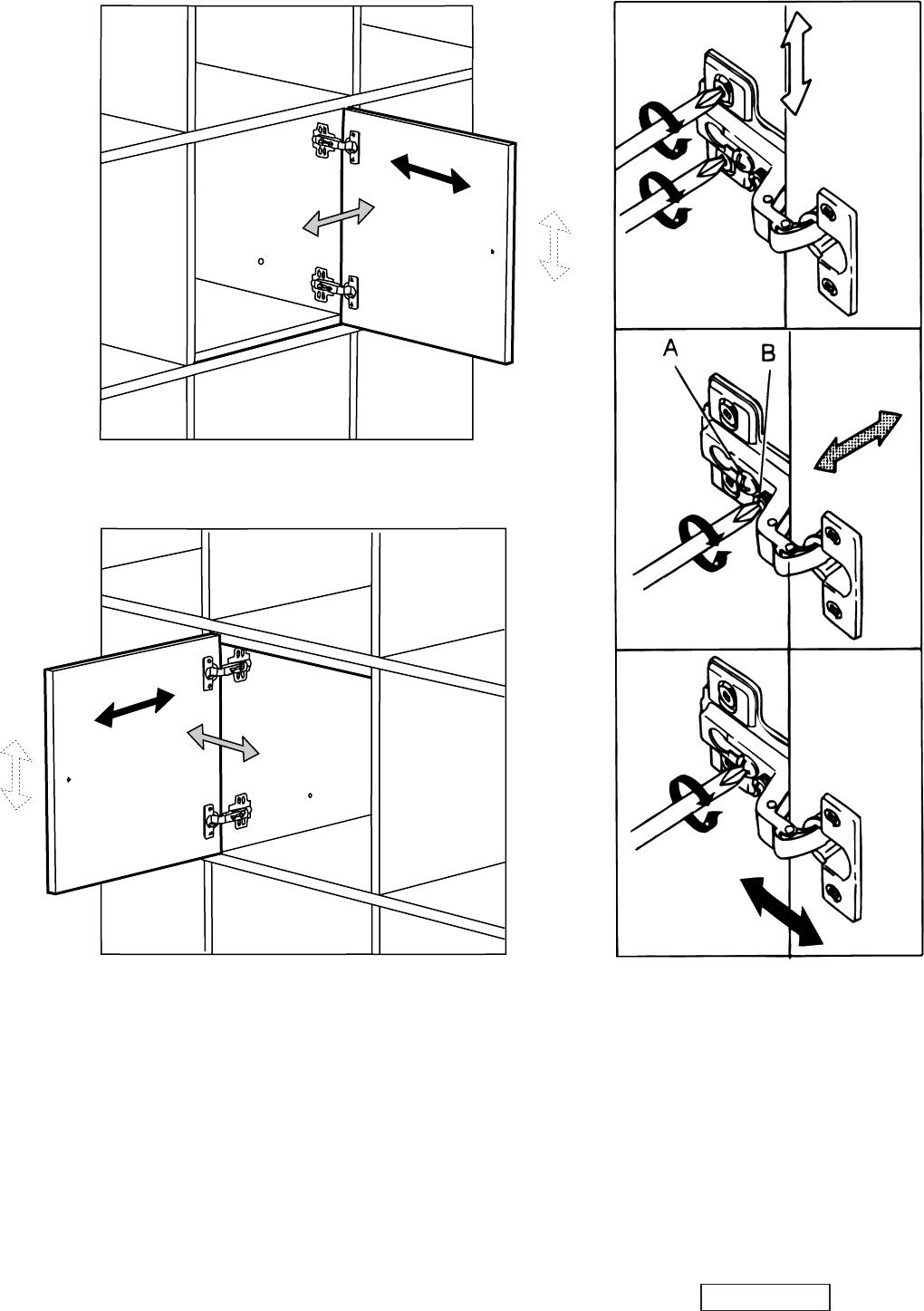 A
B