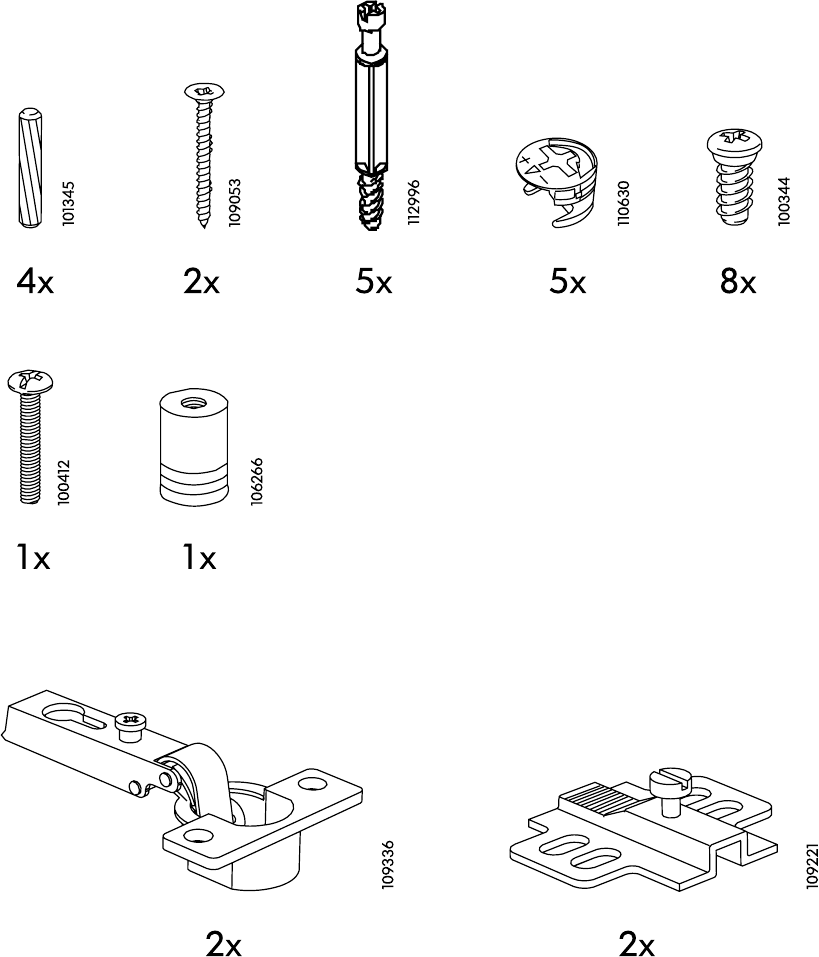 101345
4x

109053
2x

112996
5x

110630
5x

100344
8x

100412
1x

106266
1x

109336
2x

109221
2x