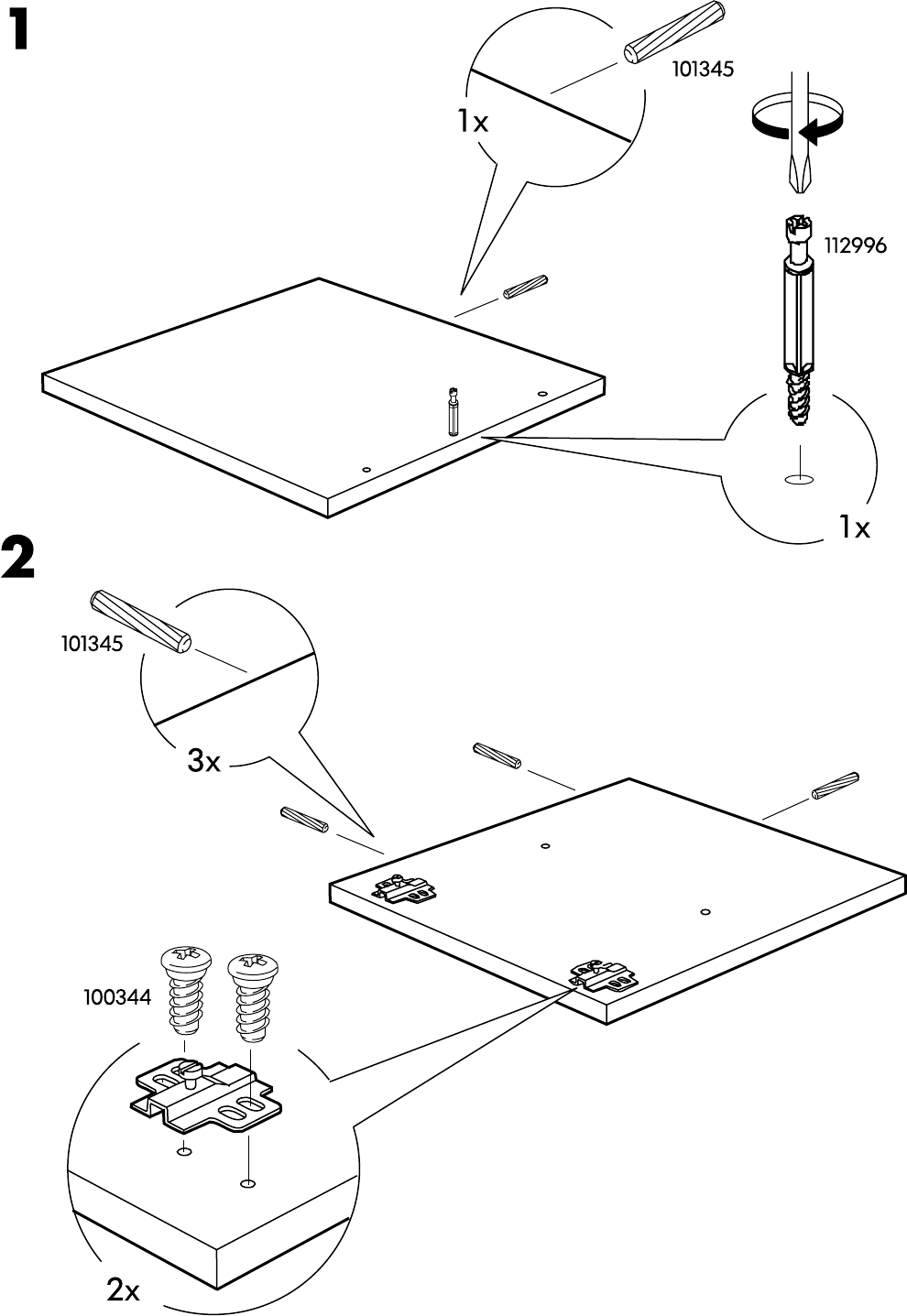 1

101345

1x

112996

1x

2

101345

3x

100344

2x