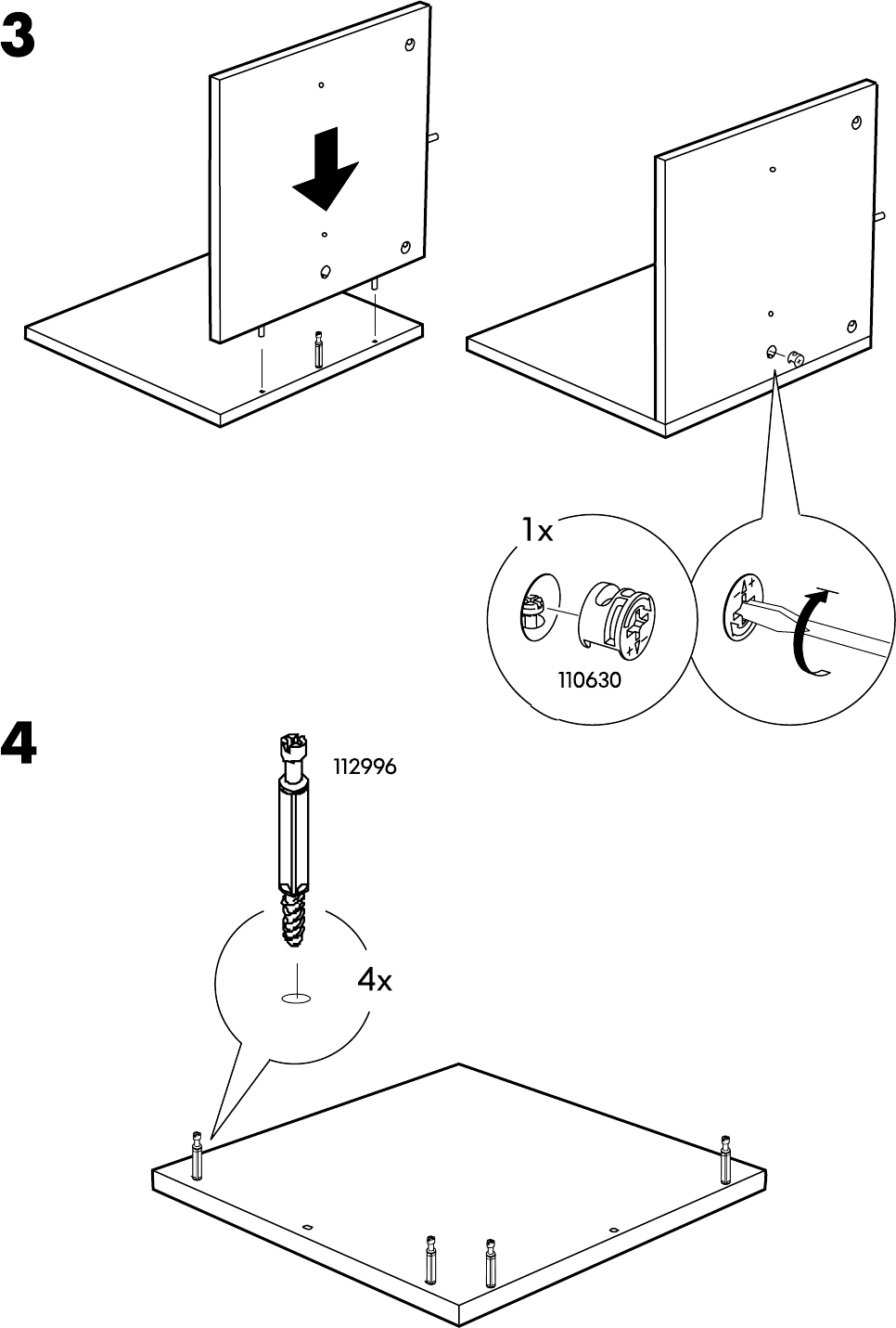 3

1x

110630

4

112996

4x