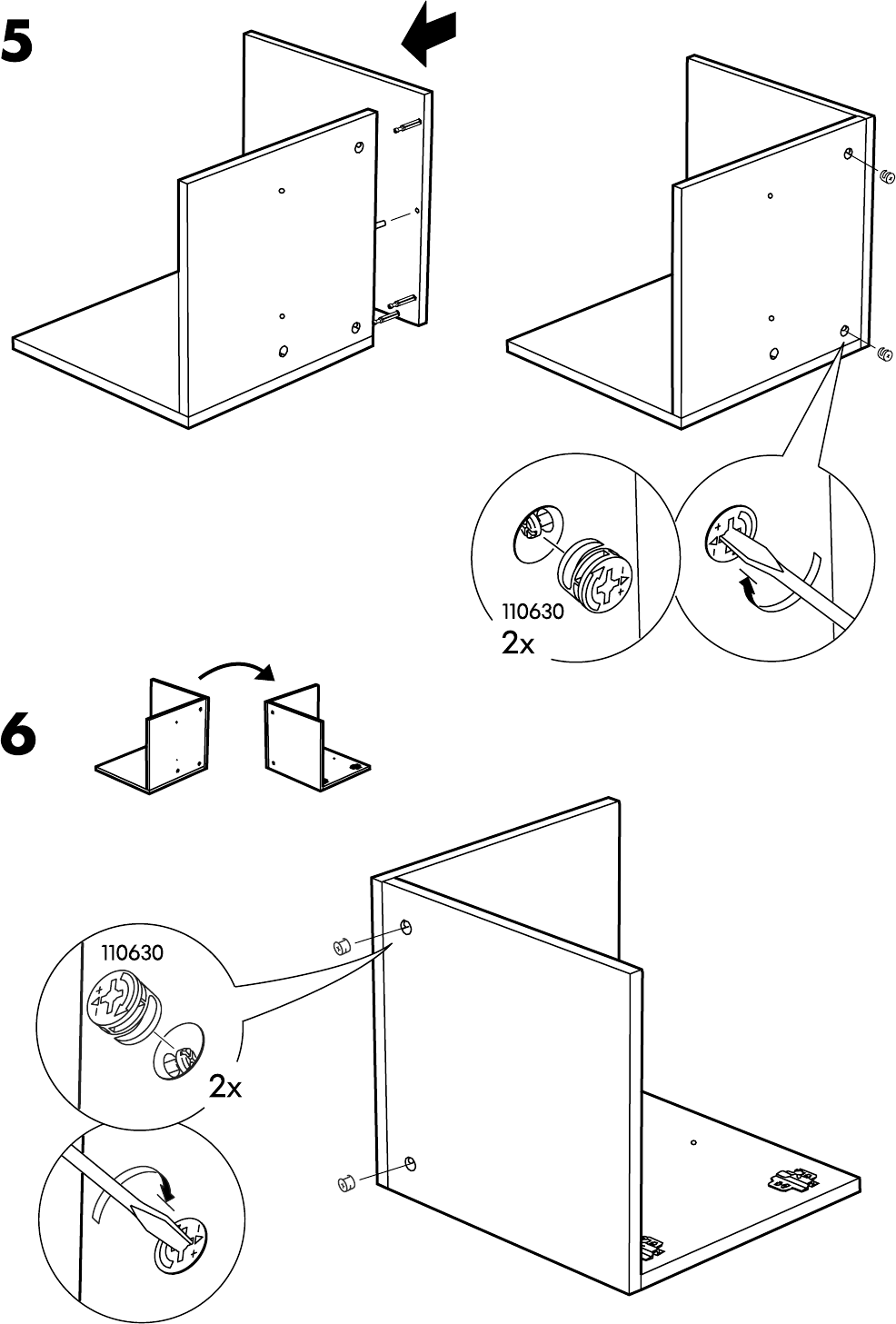 5

110630
2x

6

110630
2x