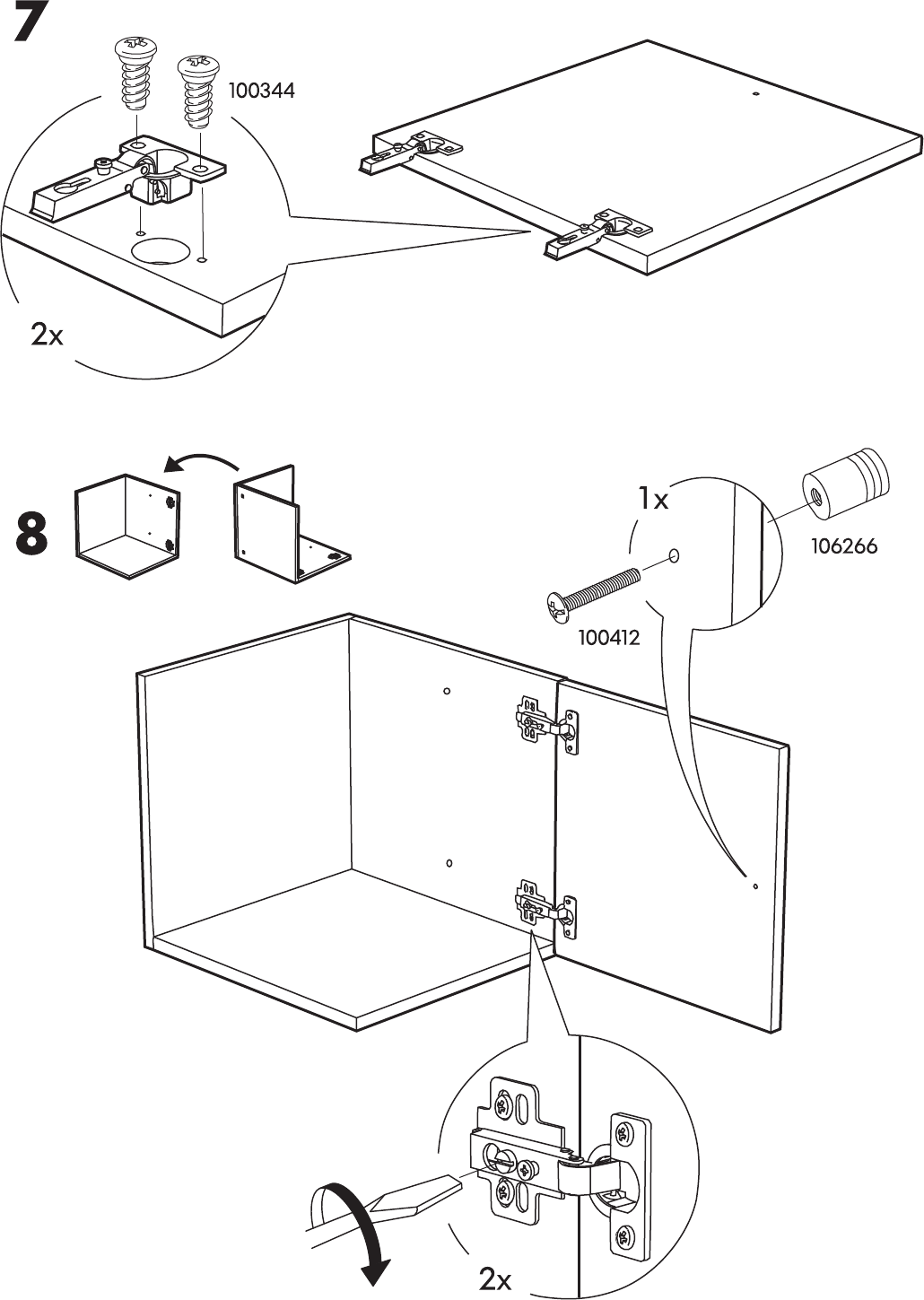 7

100344

2x

8

1x

106266

100412

2x