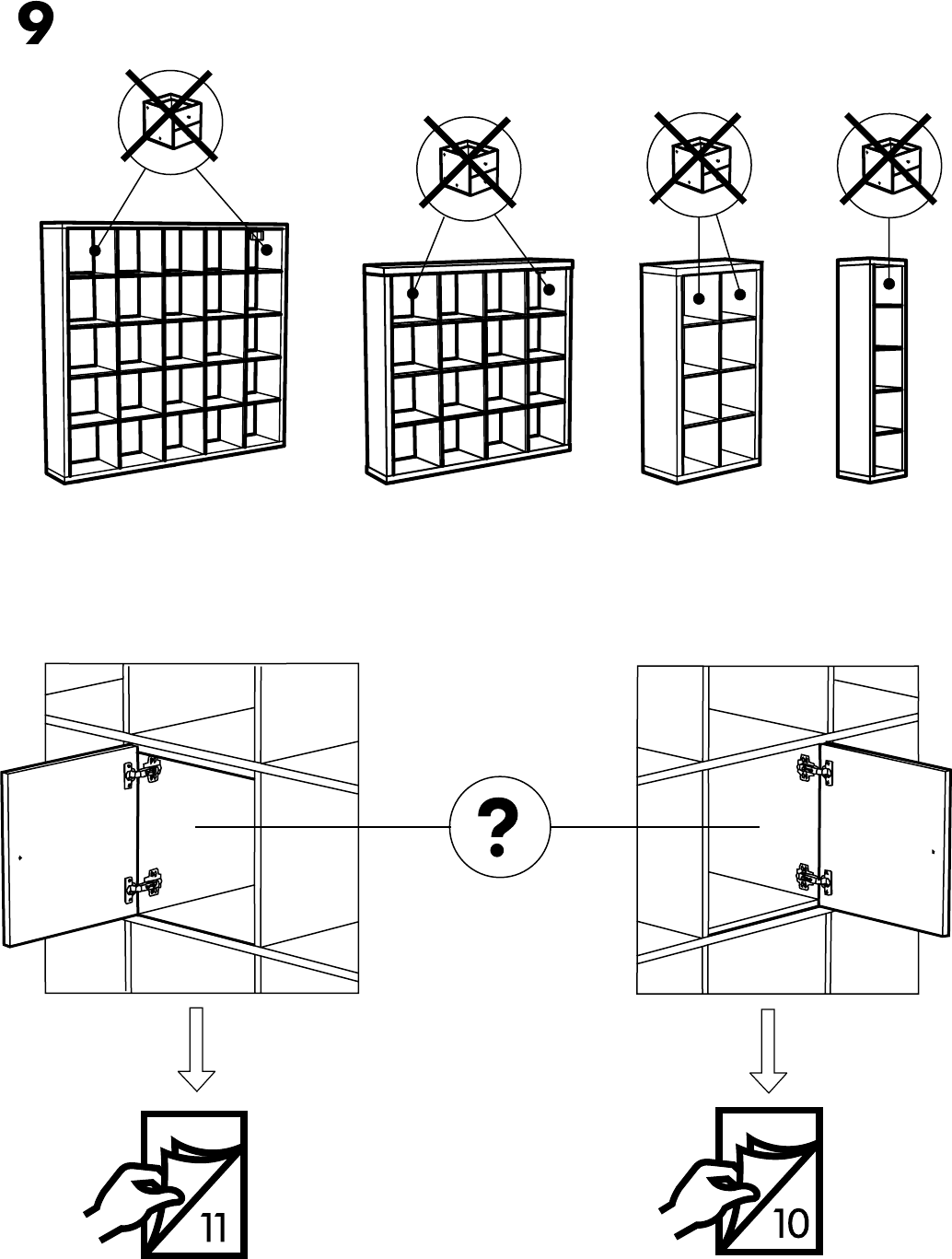 9

?

11

10