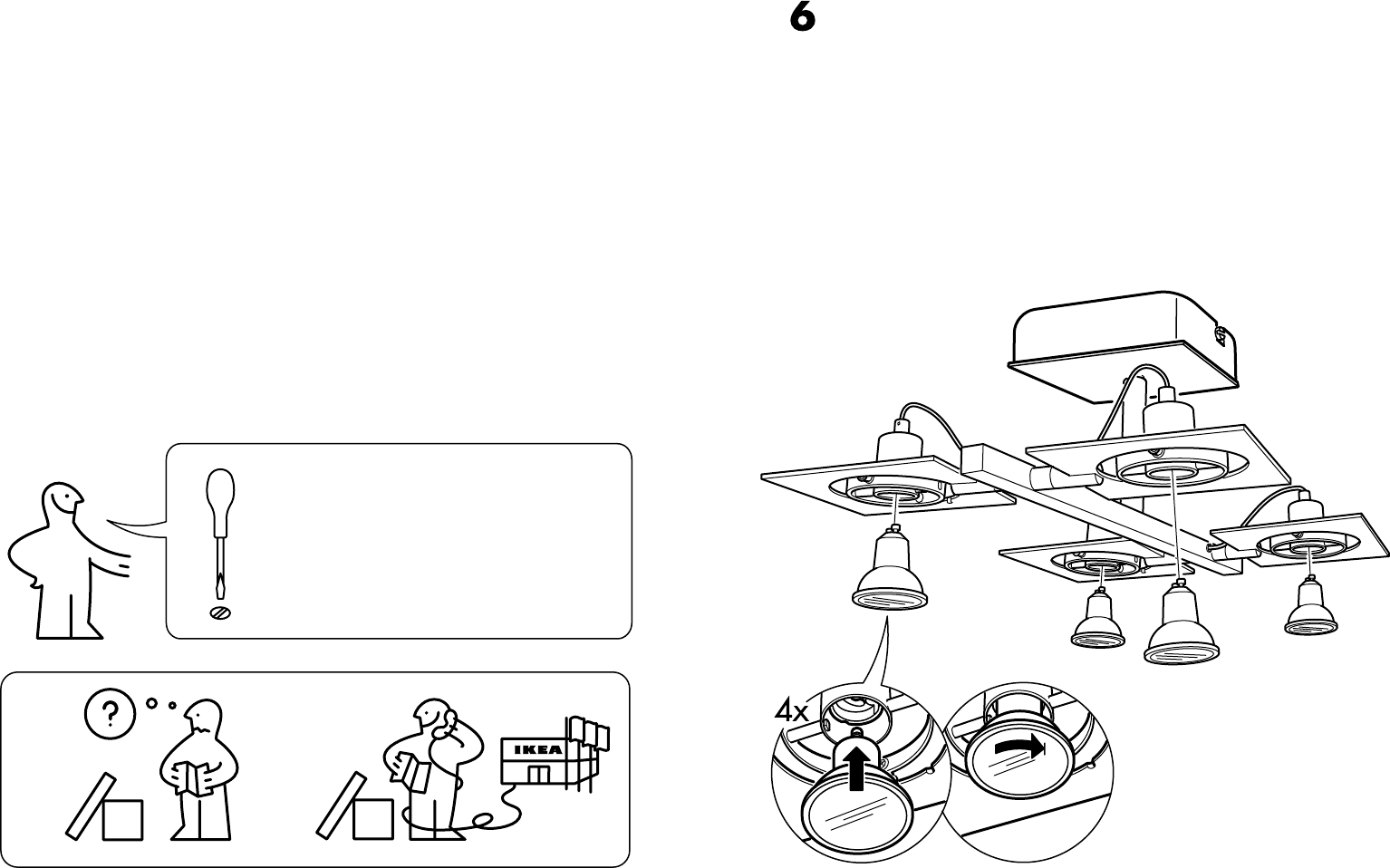 6

?

IKEA

4x