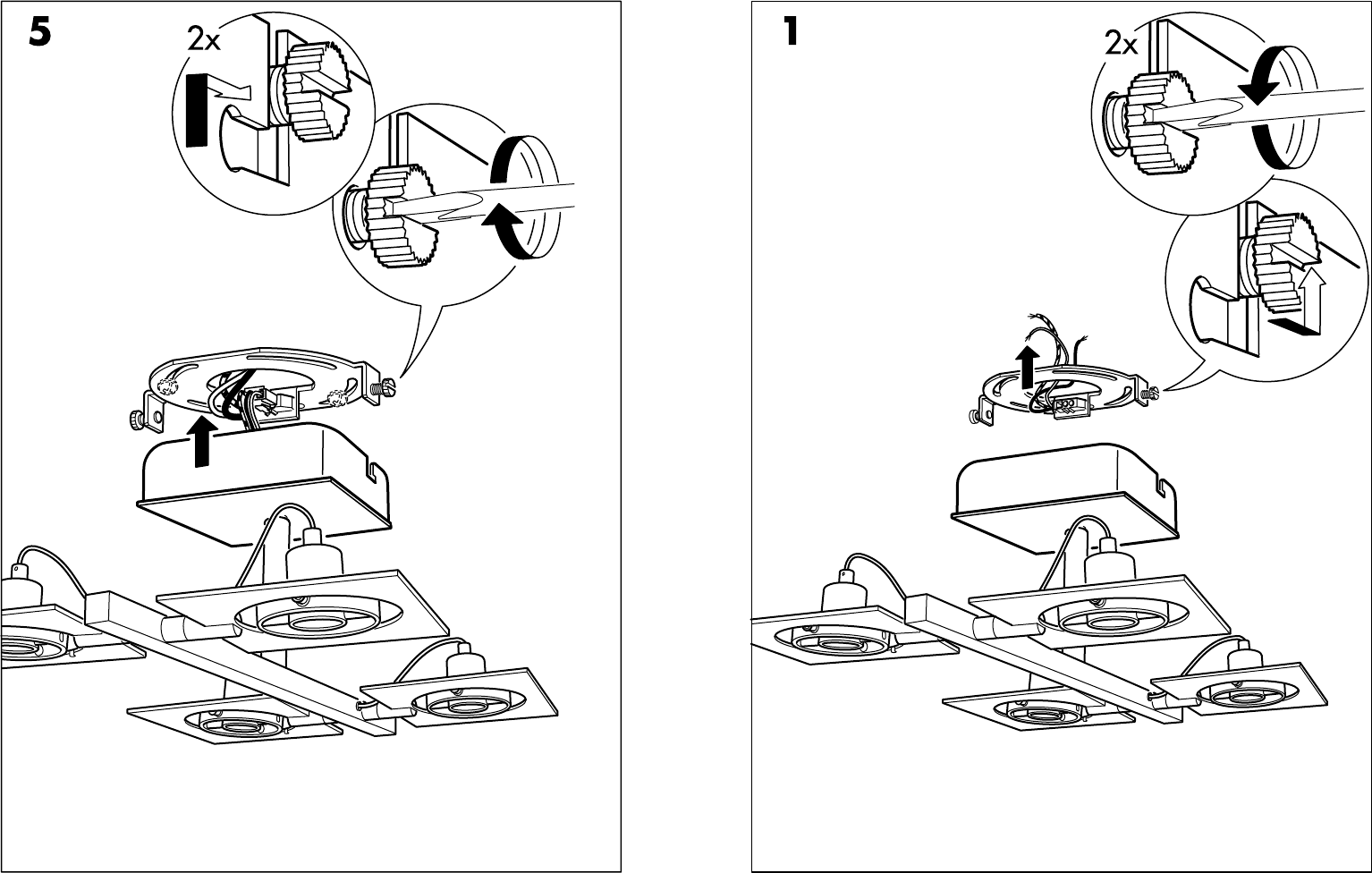 5

2x

1

2x