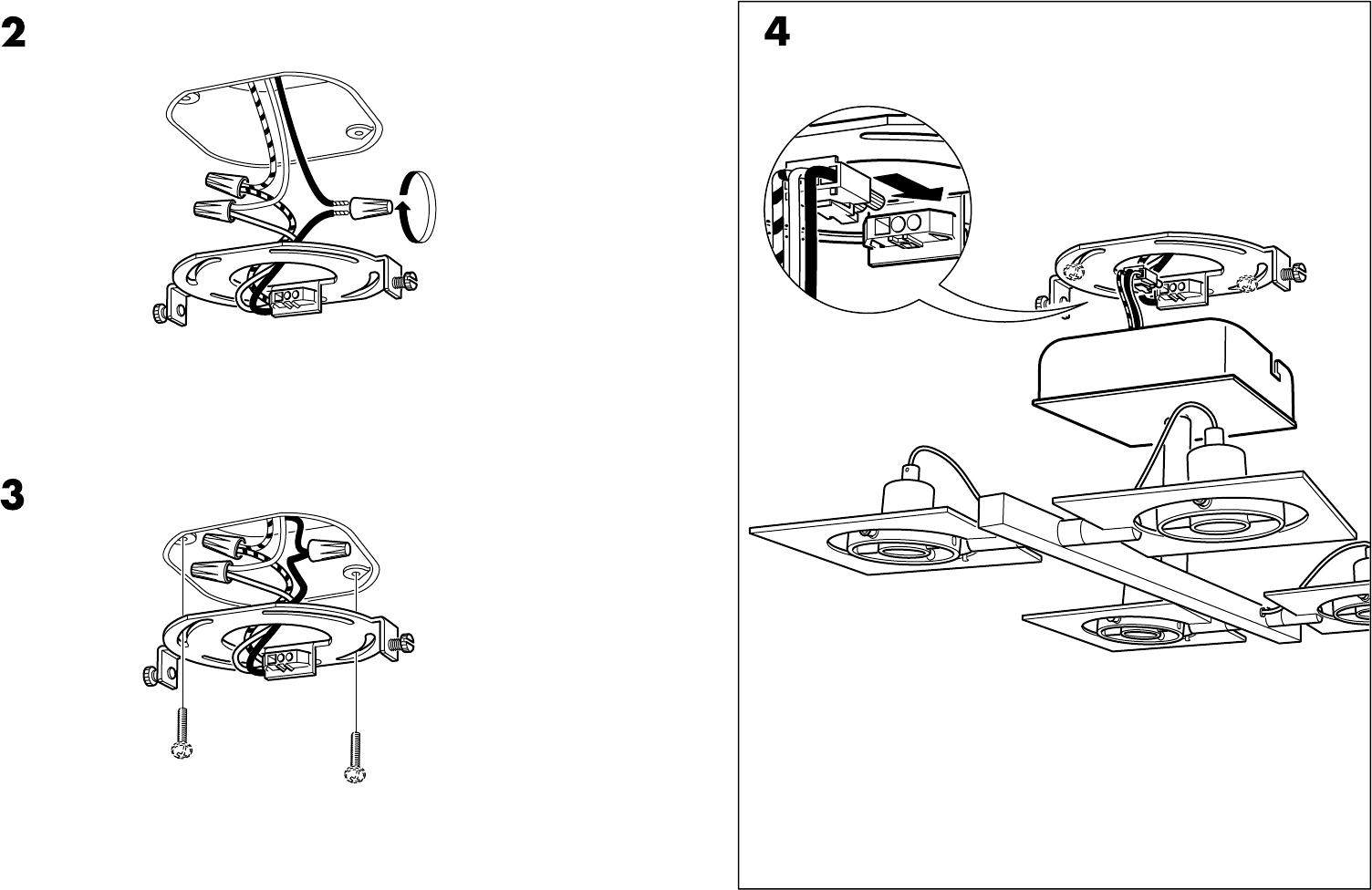 2

3

4