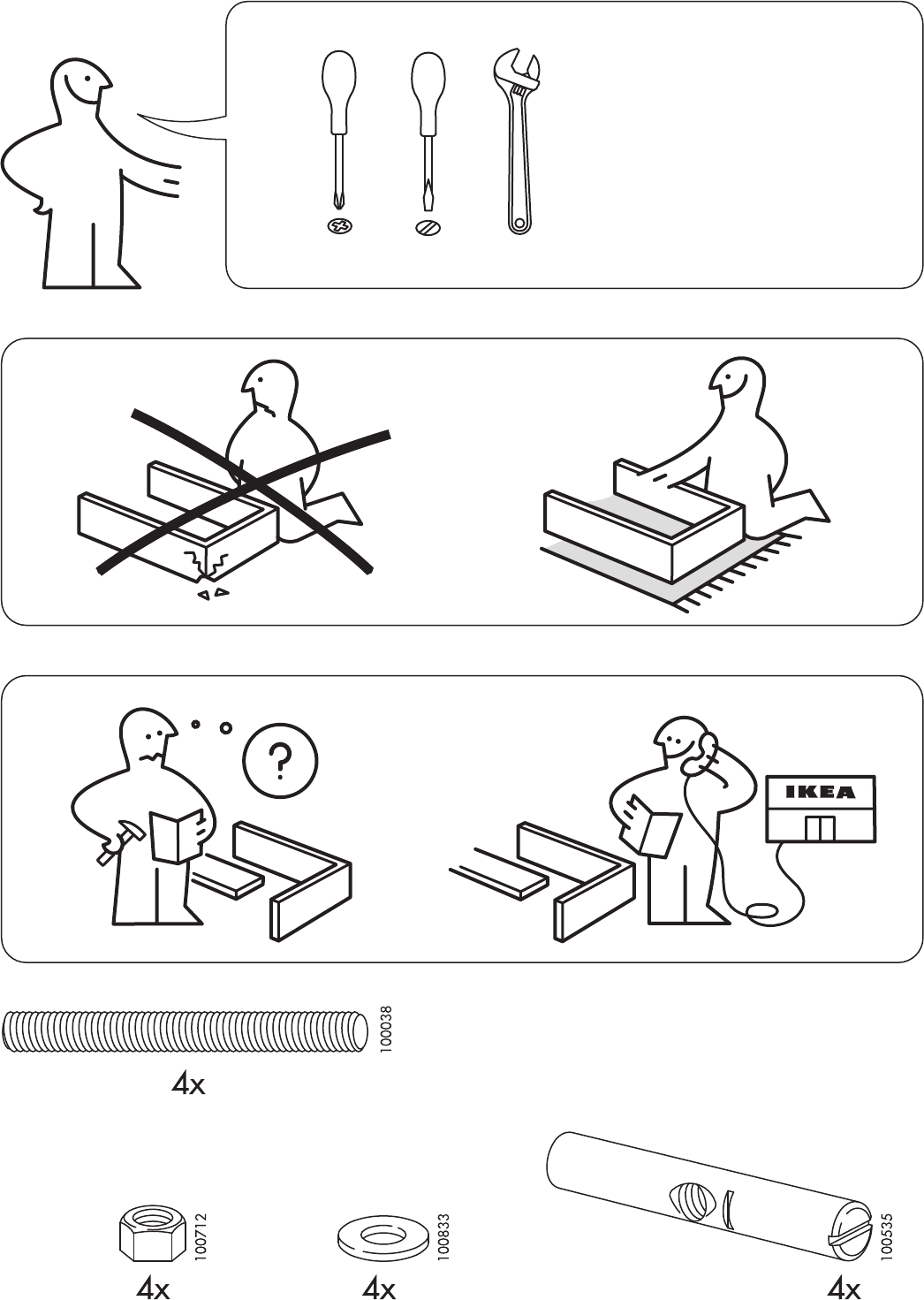 ?

IKEA

100038

4x

100712

4x

100833

4x

100535

4x