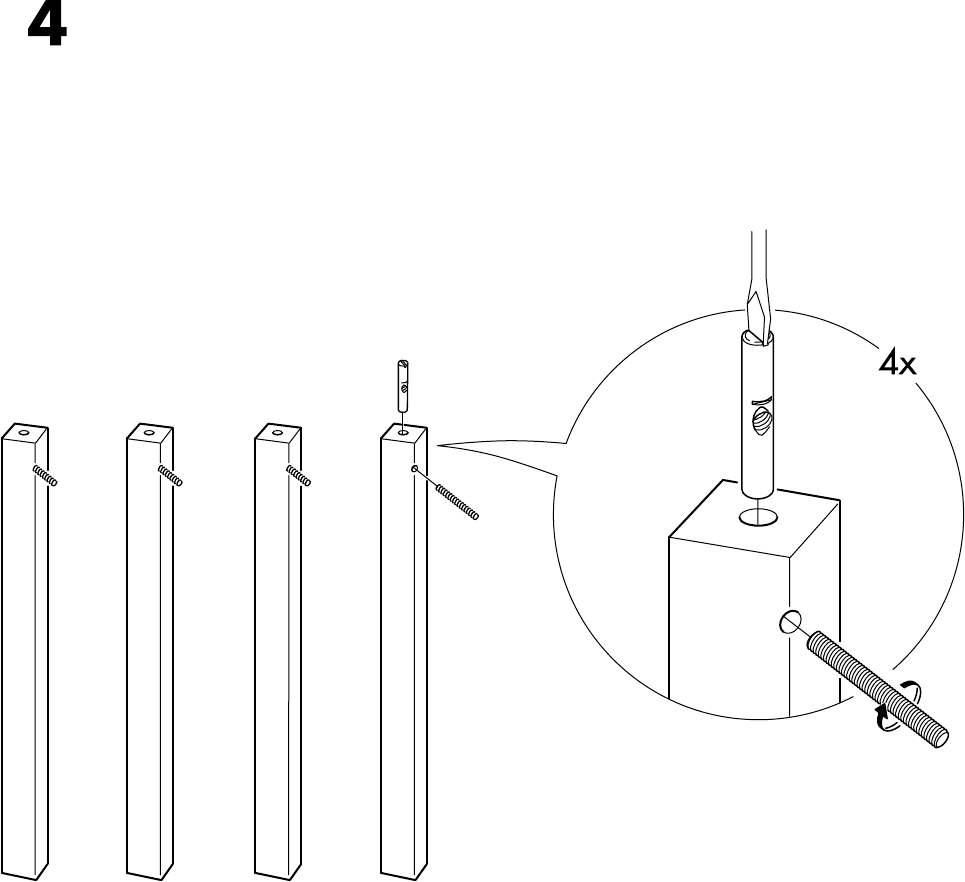 4

4x