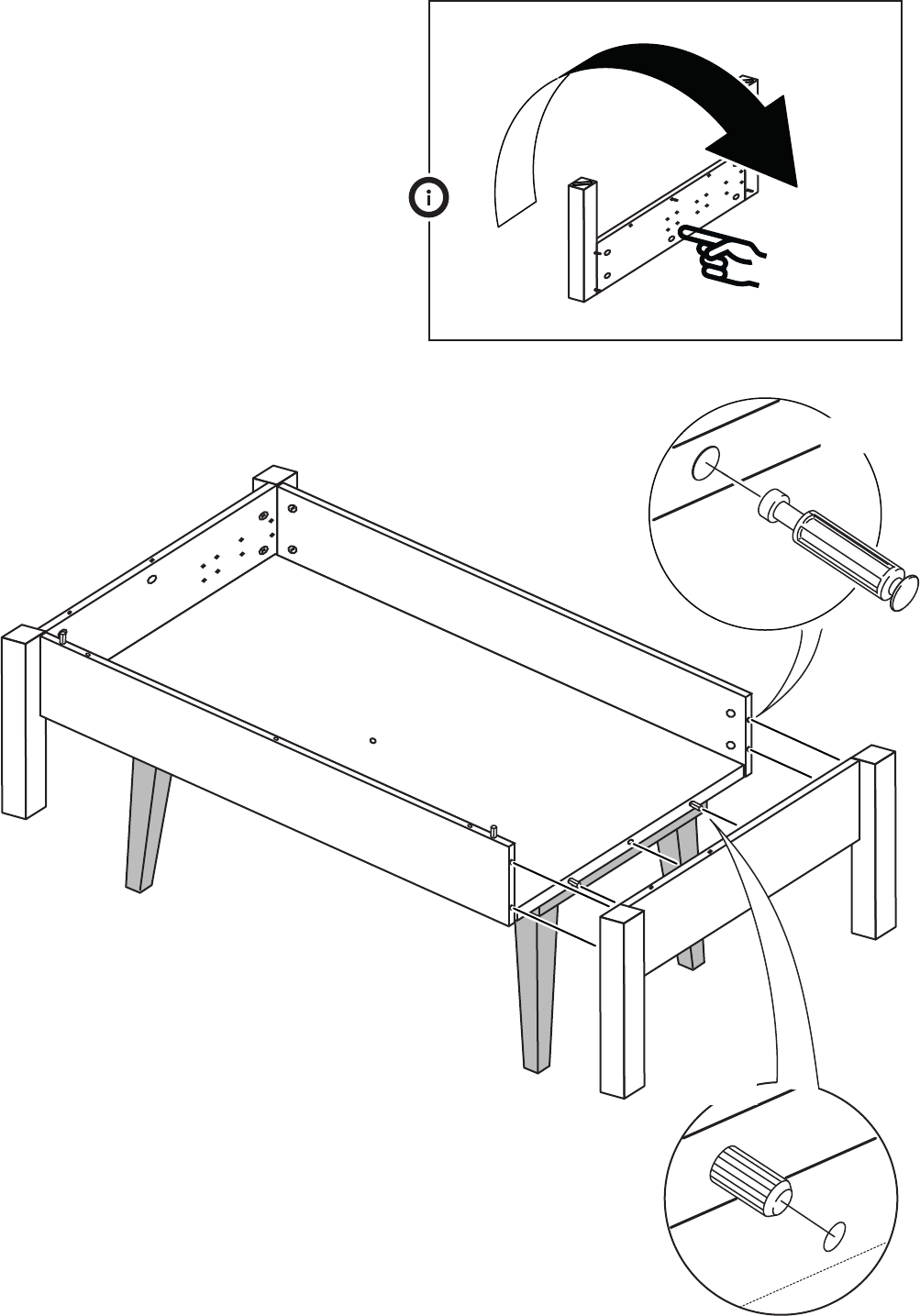 i